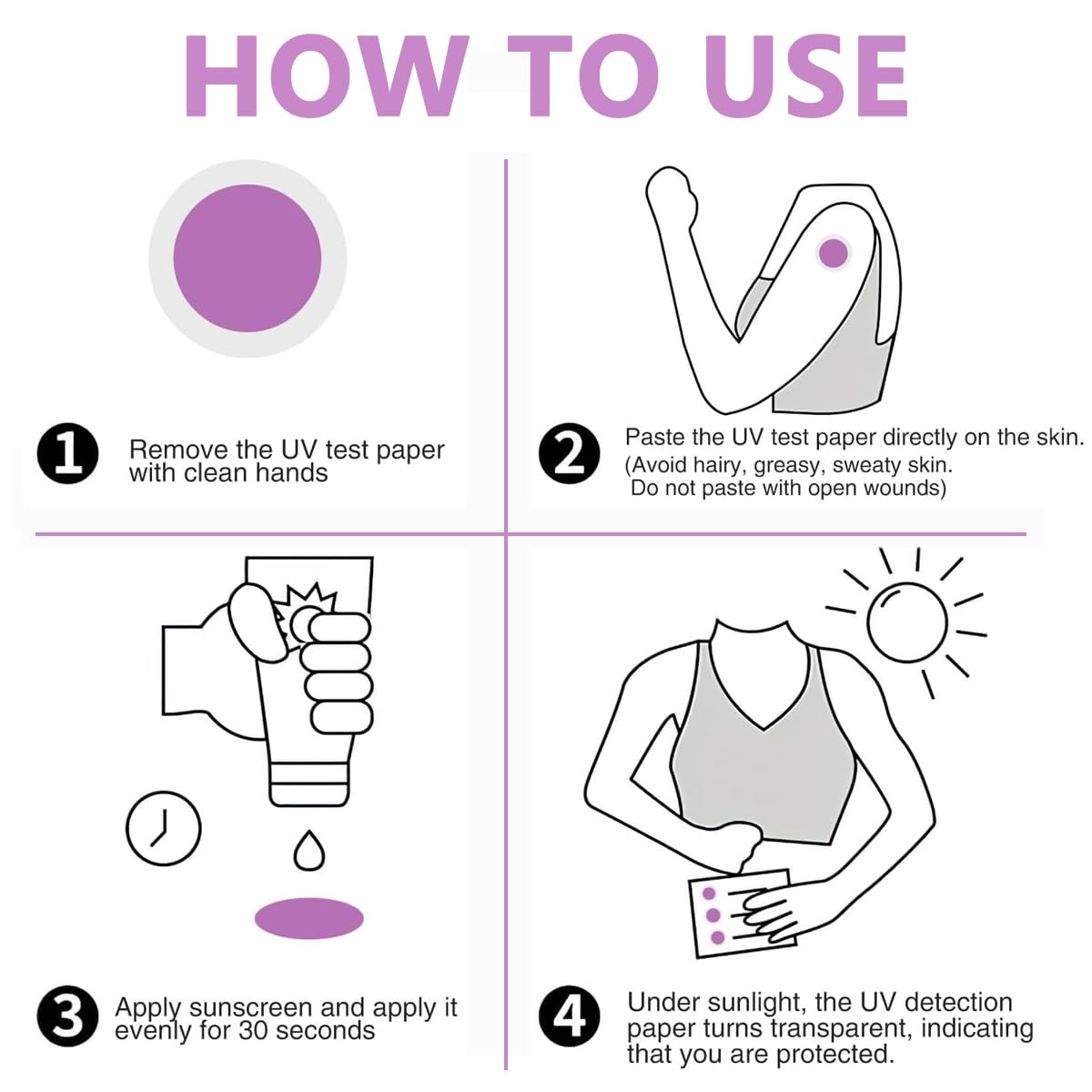 HOW TO USE

1 Remove the UV test paper with clean hands

2 Paste the UV test paper directly on the skin. (Avoid hairy, greasy, sweaty skin. Do not paste with open wounds)

3 Apply sunscreen and apply it evenly for 30 seconds

4 Under sunlight, the UV detection paper turns transparent, indicating that you are protected.