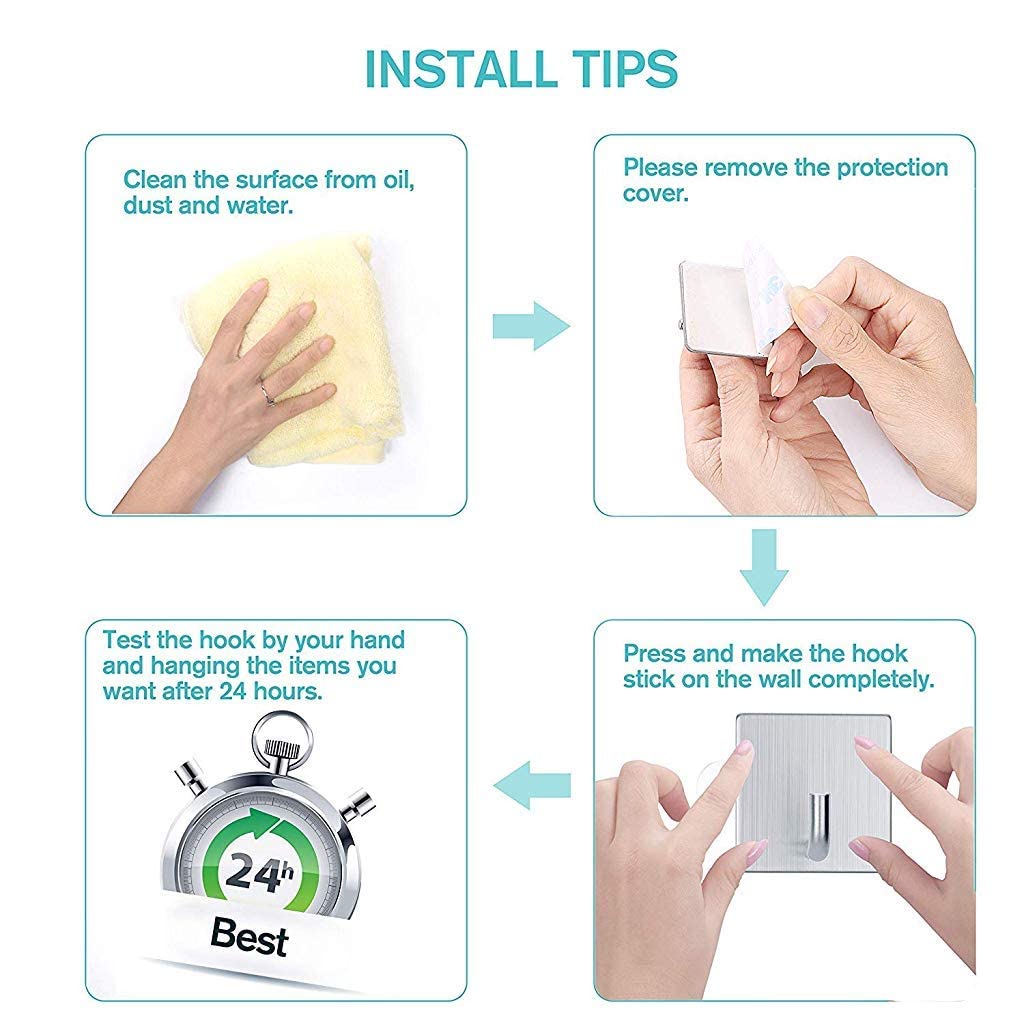 INSTALL TIPS

Clean the surface from oil, dust and water.

Please remove the protection cover.

Press and make the hook stick on the wall completely.

Test the hook by your hand and hanging the items you want after 24 hours.

24h

Best