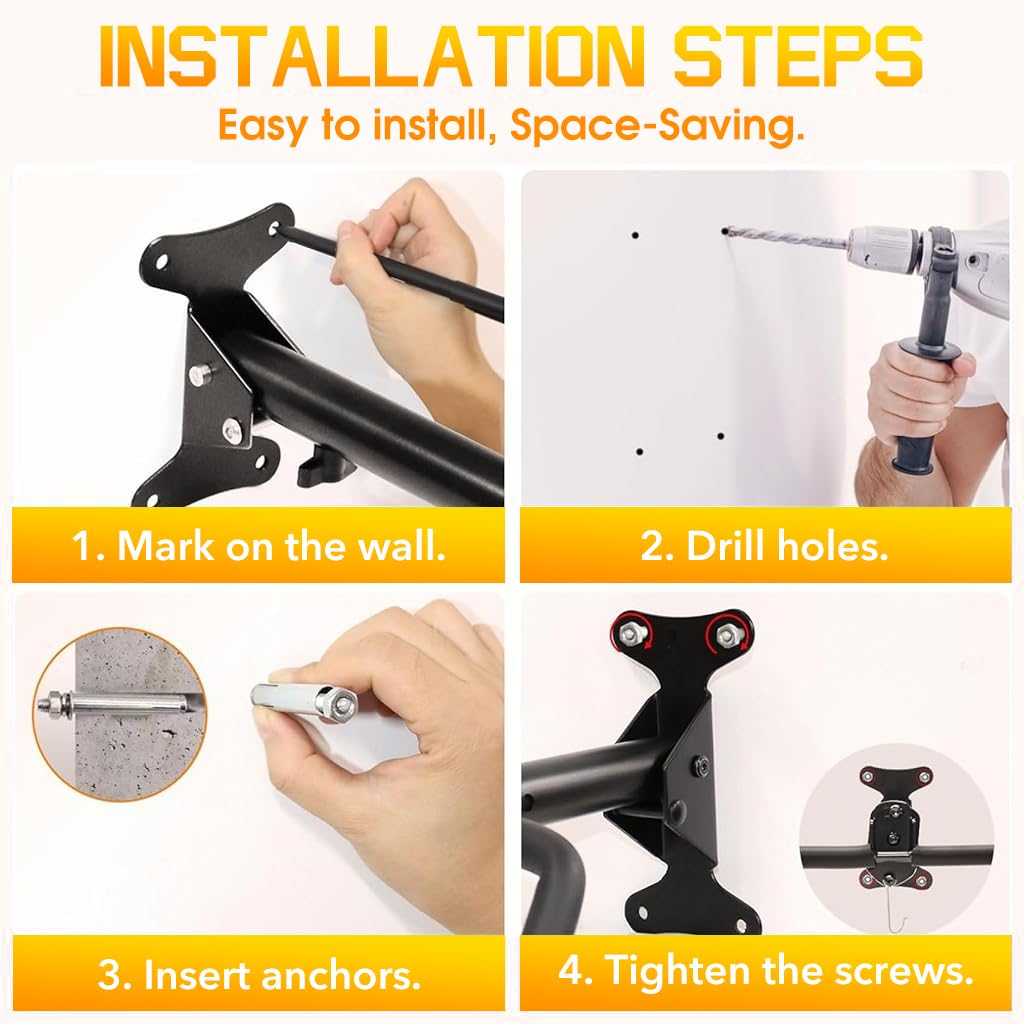 INSTALLATION STEPS

Easy to install, Space-Saving.

1. Mark on the wall.

2. Drill holes.

3. Insert anchors.

4. Tighten the screws.