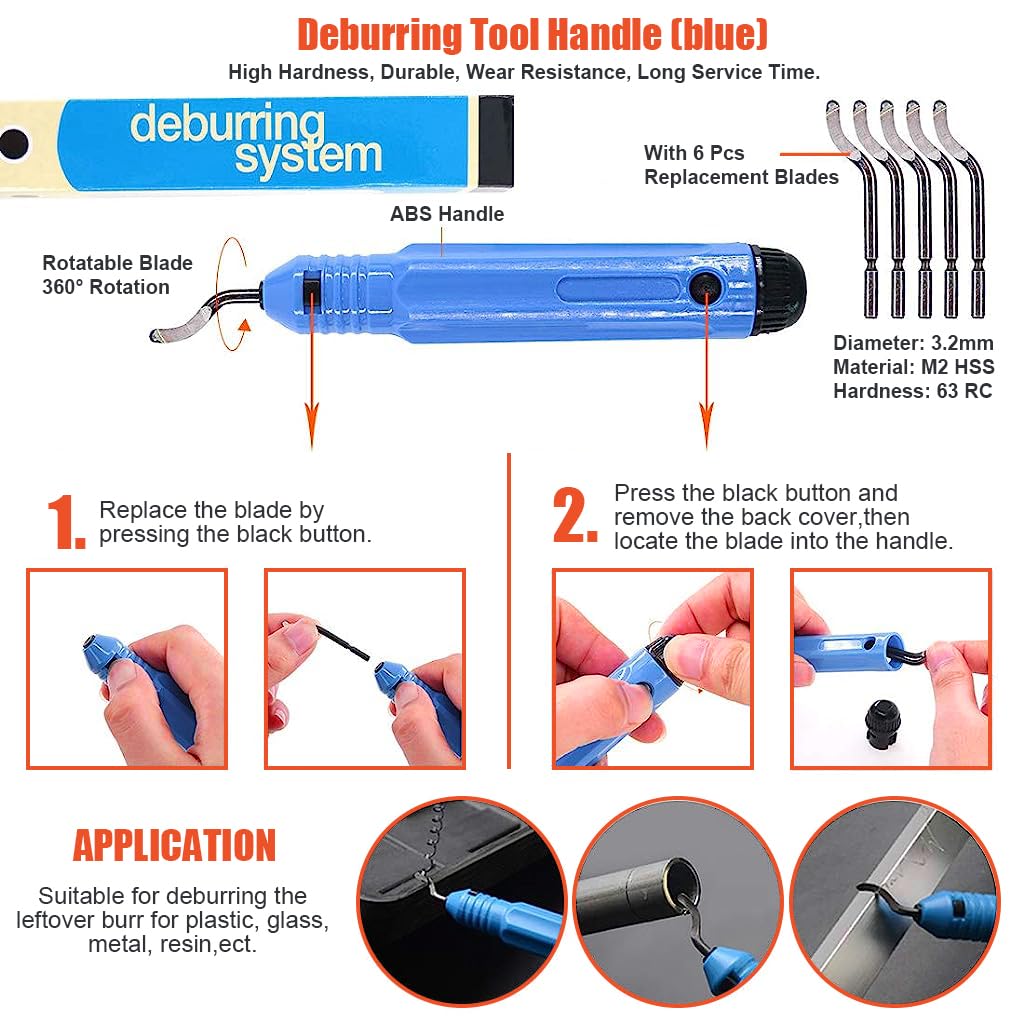 Deburring Tool Handle (blue)

High Hardness, Durable, Wear Resistance, Long Service Time.

deburring system

With 6 Pcs Replacement Blades

ABS Handle

Rotatable Blade 360° Rotation

Diameter: 3.2mm
Material: M2 HSS
Hardness: 63 RC

1. Replace the blade by pressing the black button.

2. Press the black button and remove the back cover,then locate the blade into the handle.

APPLICATION

Suitable for deburring the leftover burr for plastic, glass, metal, resin,ect.