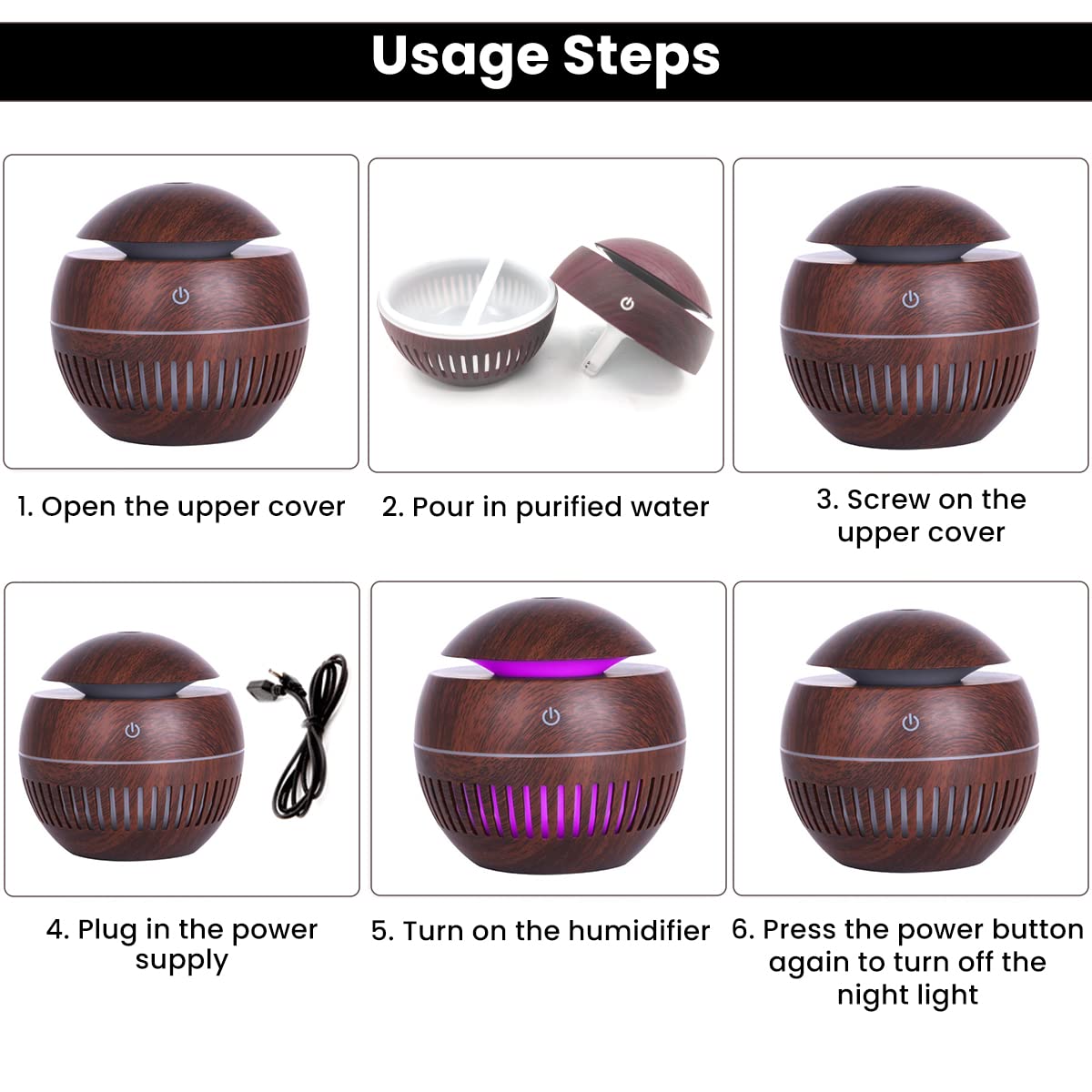 Usage Steps

1. Open the upper cover

2. Pour in purified water

3. Screw on the upper cover

4. Plug in the power supply

5. Turn on the humidifier

6. Press the power button again to turn off the night light