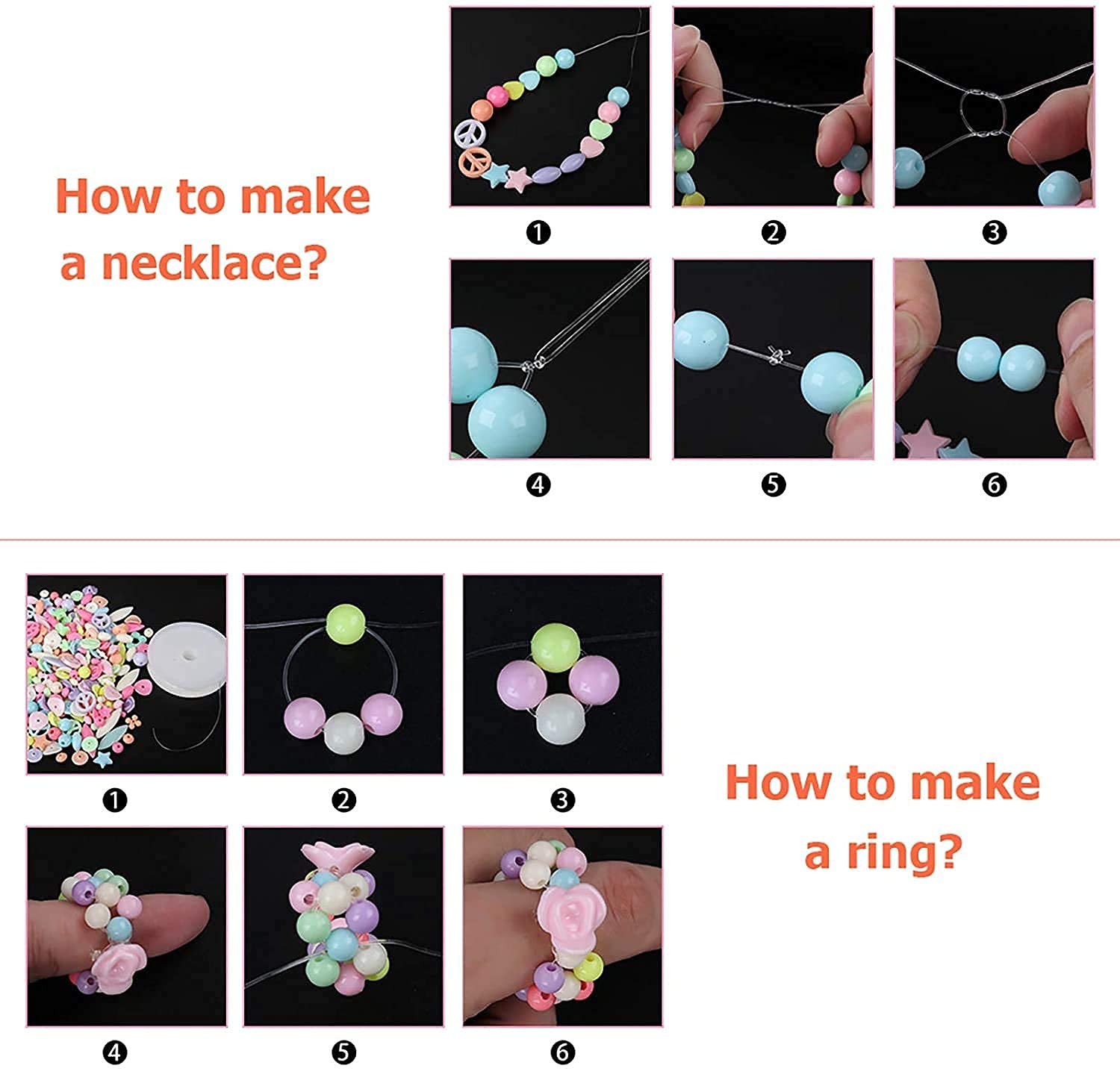 How to make a necklace?

❶ ❷ ❸

❹ ❺ ❻

❶ ❷ ❸

❹ ❺ ❻

How to make a ring?