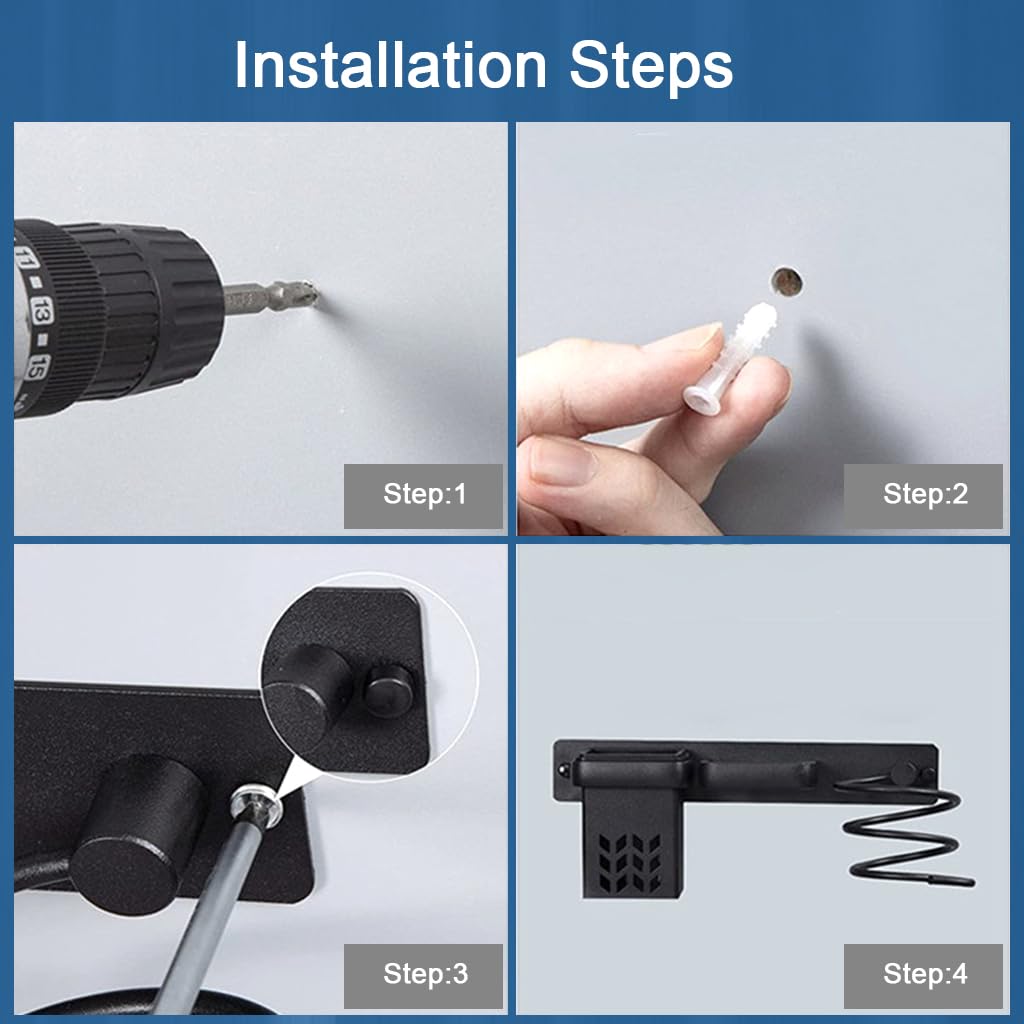 Installation Steps

11
13
15

Step:1

Step:2

Step:3

Step:4