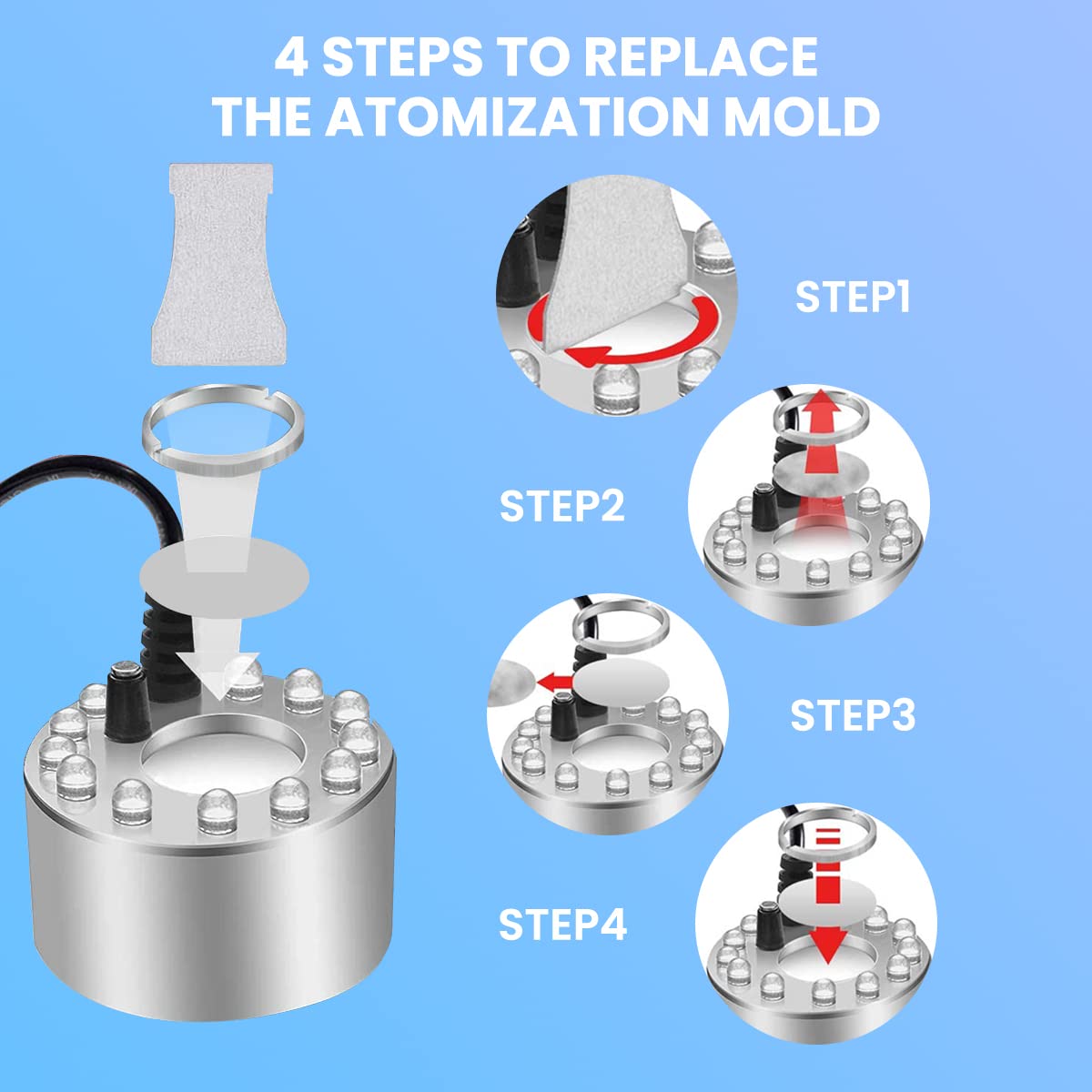 4 STEPS TO REPLACE THE ATOMIZATION MOLD

STEP1

STEP2

STEP3

STEP4