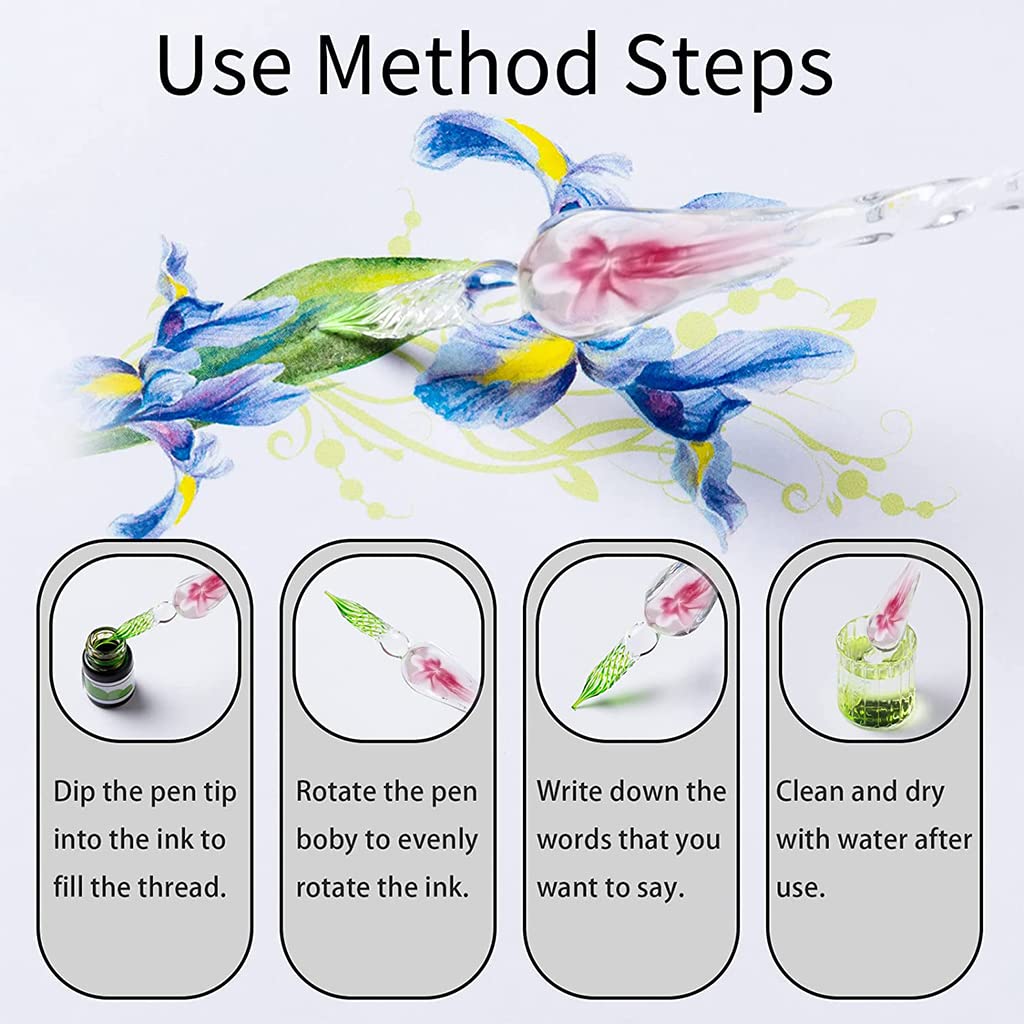 Use Method Steps

Dip the pen tip into the ink to fill the thread.

Rotate the pen boby to evenly rotate the ink.

Write down the words that you want to say.

Clean and dry with water after use.