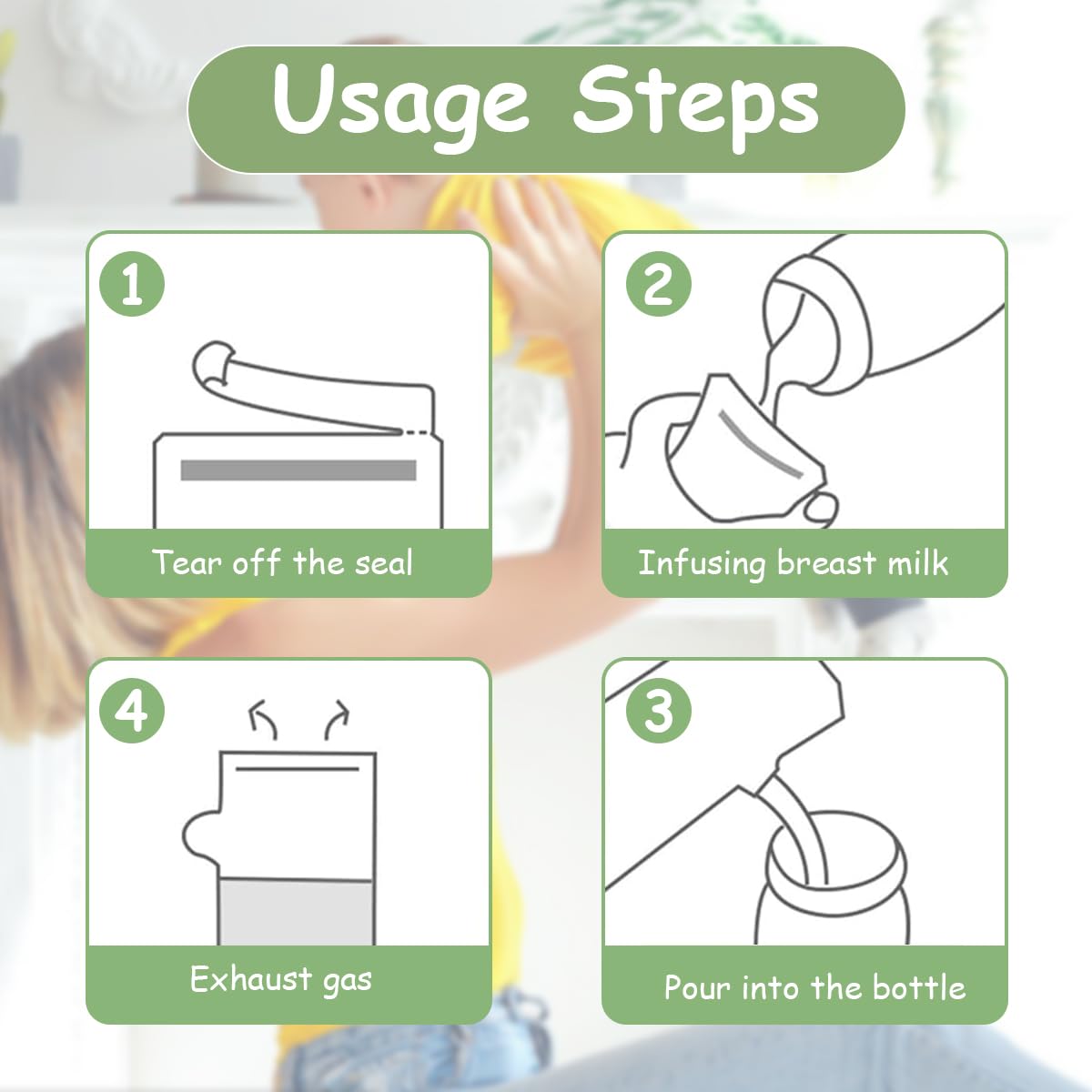 Usage Steps

1
Tear off the seal

2
Infusing breast milk

4
Exhaust gas

3
Pour into the bottle