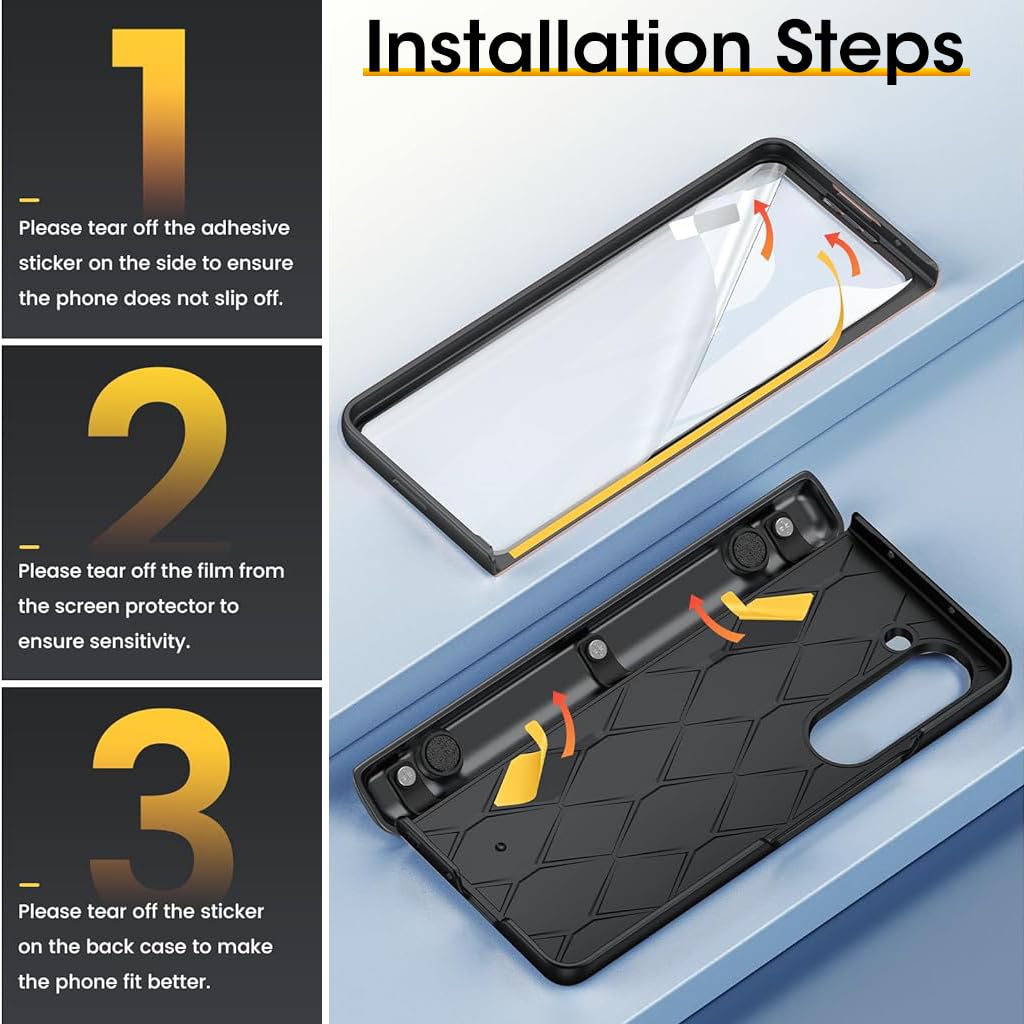 Installation Steps

1

Please tear off the adhesive sticker on the side to ensure the phone does not slip off.

2

Please tear off the film from the screen protector to ensure sensitivity.

3

Please tear off the sticker on the back case to make the phone fit better.