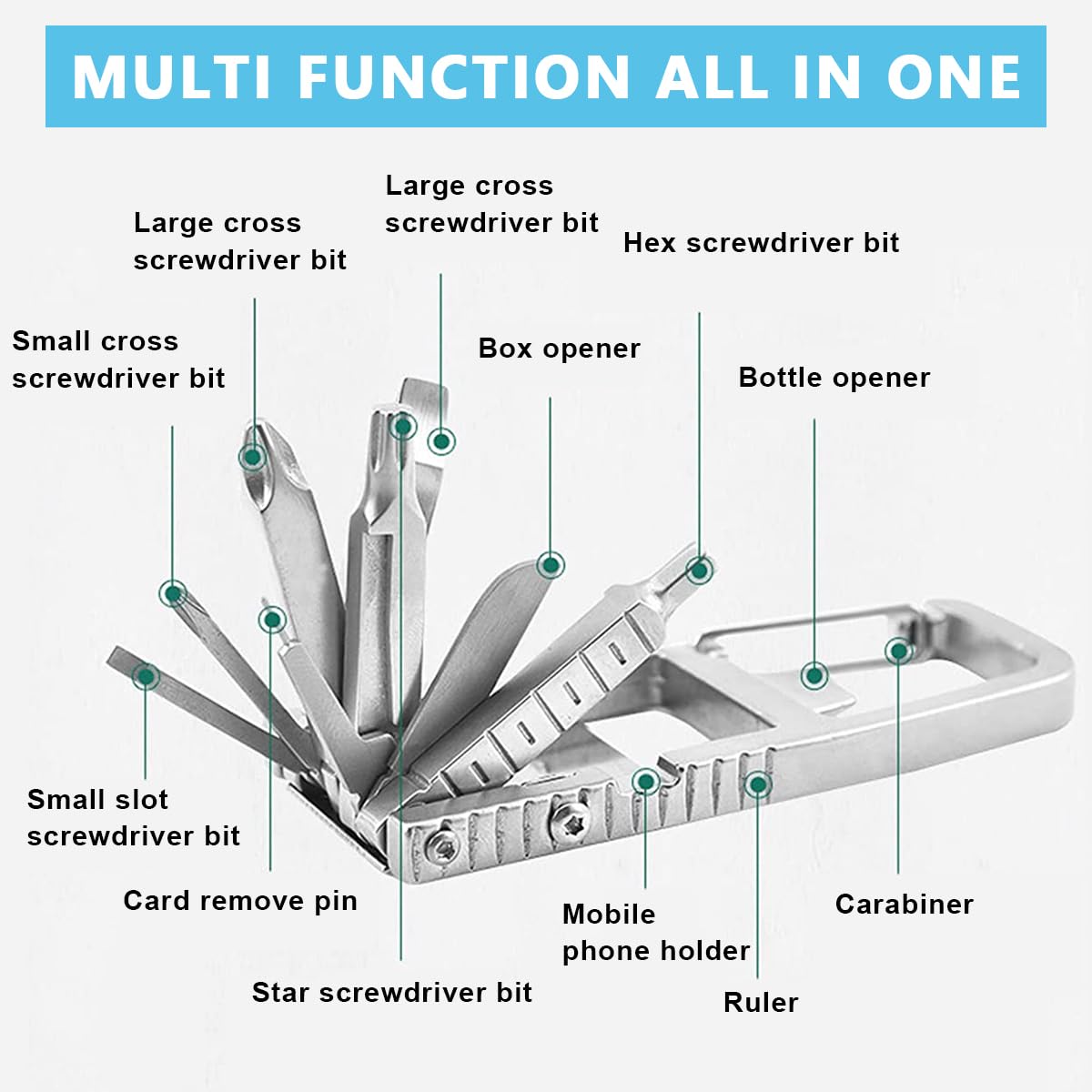 MULTI FUNCTION ALL IN ONE

Large cross screwdriver bit

Large cross screwdriver bit

Hex screwdriver bit

Small cross screwdriver bit

Box opener

Bottle opener

Small slot screwdriver bit

Card remove pin

Star screwdriver bit

Mobile phone holder

Ruler

Carabiner