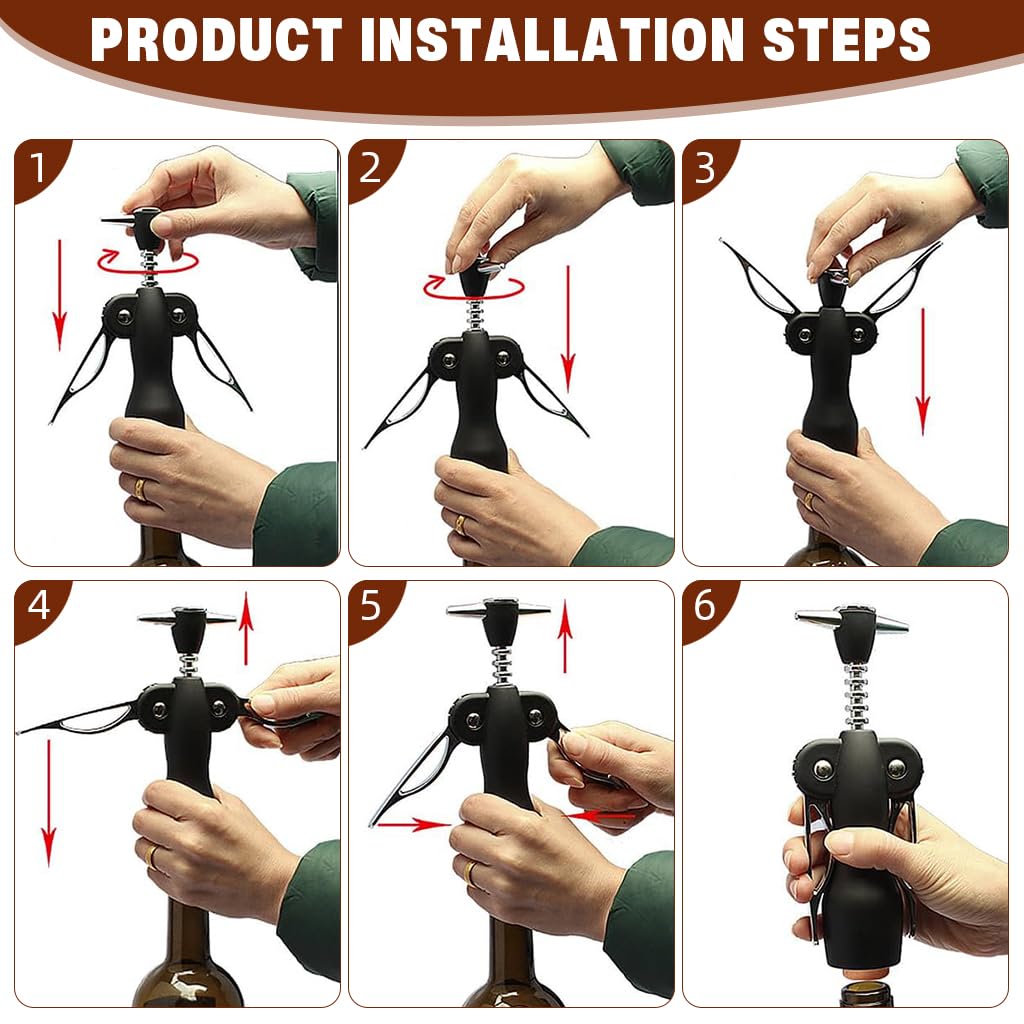 PRODUCT INSTALLATION STEPS

1

2

3

4

5

6