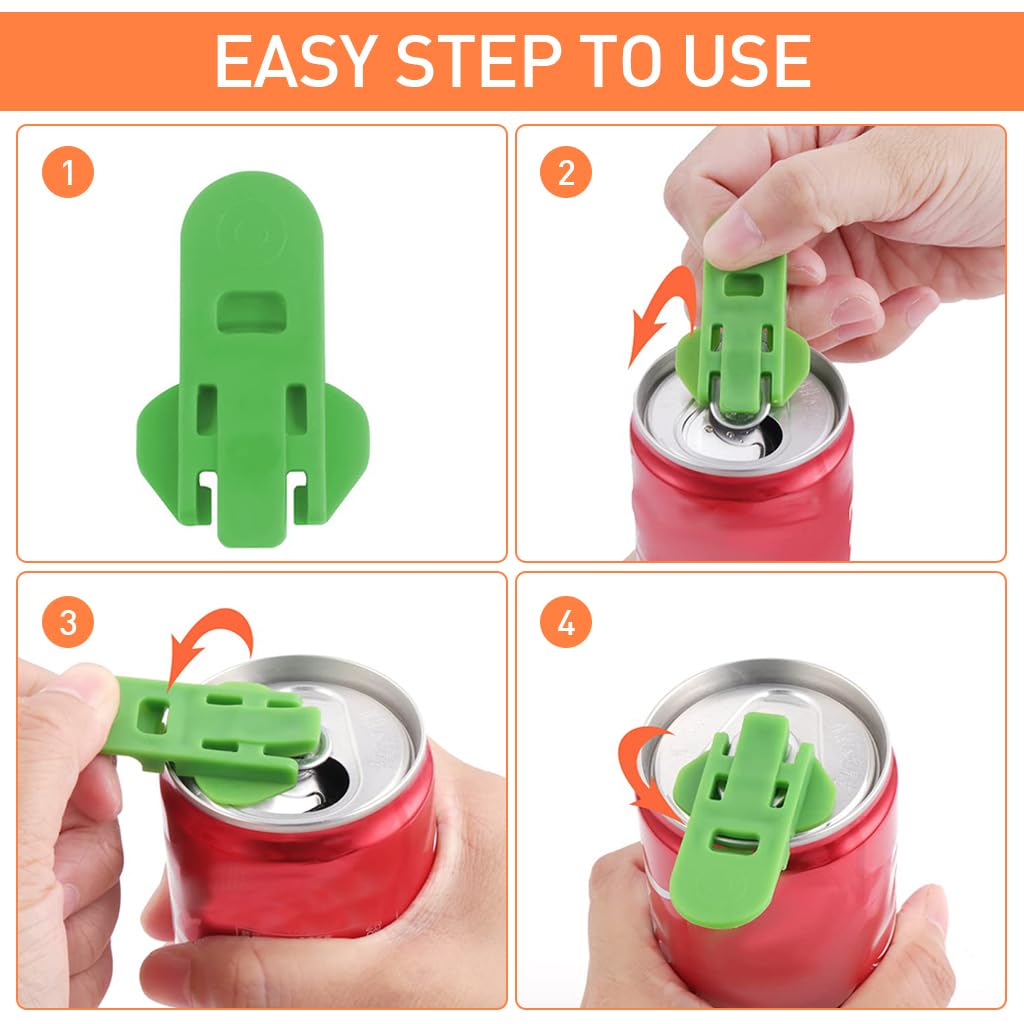 EASY STEP TO USE

1

2

3

4