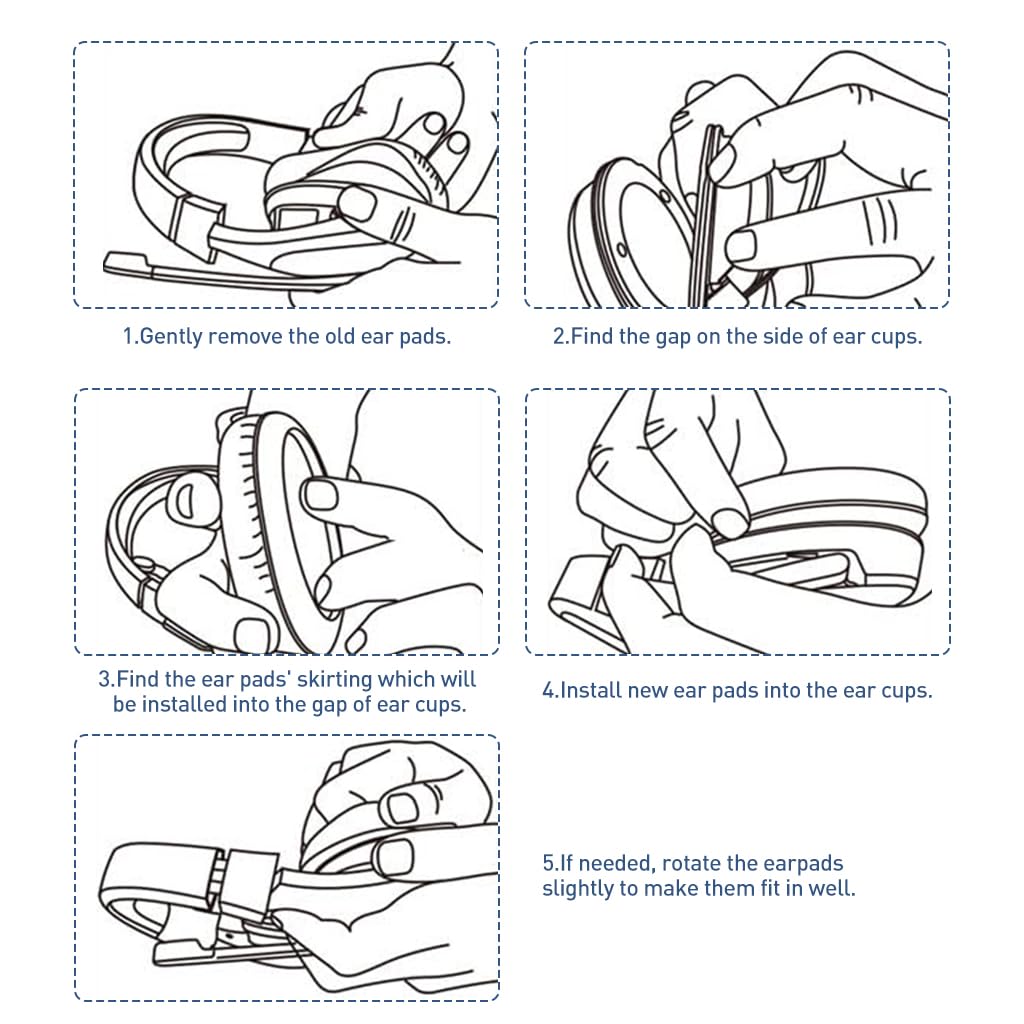 1.Gently remove the old ear pads.

2.Find the gap on the side of ear cups.

3.Find the ear pads' skirting which will be installed into the gap of ear cups.

4.Install new ear pads into the ear cups.

5.If needed, rotate the earpads slightly to make them fit in well.