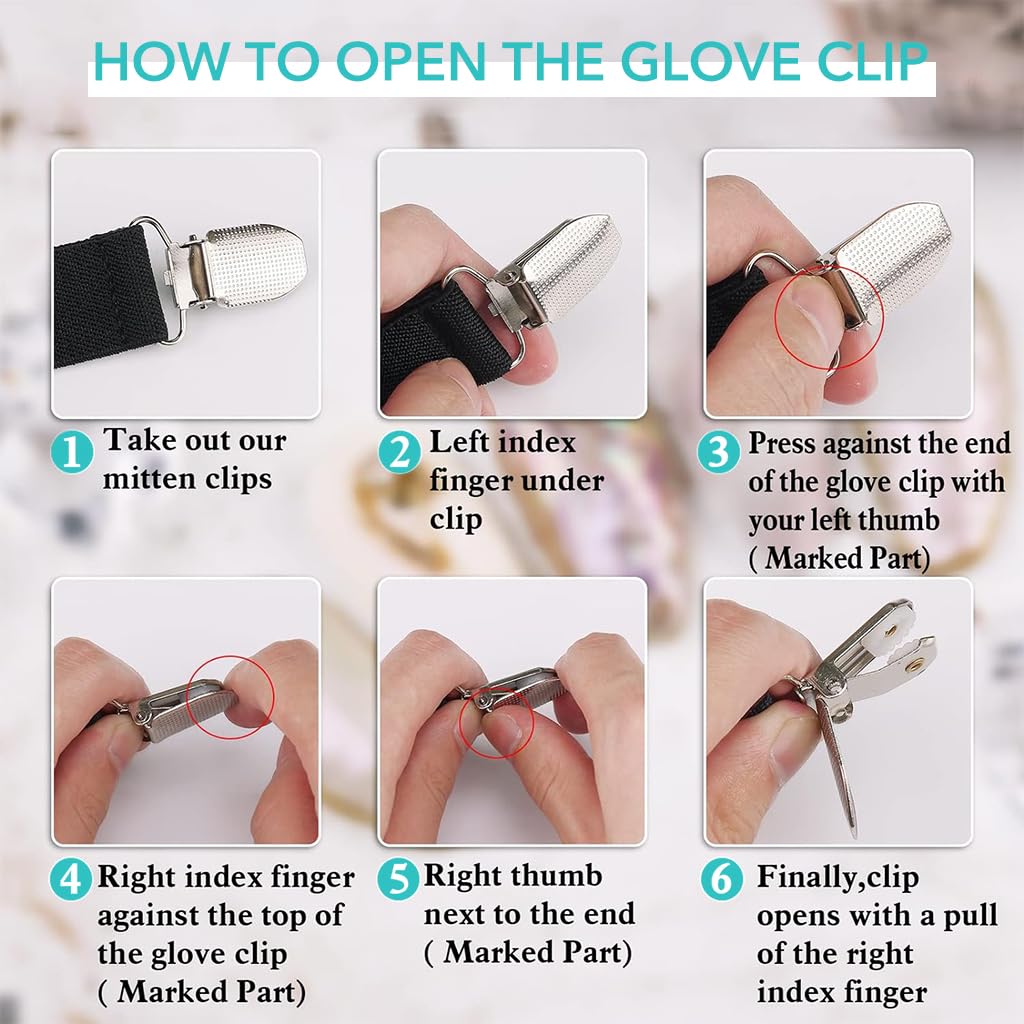 HOW TO OPEN THE GLOVE CLIP

1 Take out our mitten clips

2 Left index finger under clip

3 Press against the end of the glove clip with your left thumb ( Marked Part)

4 Right index finger against the top of the glove clip ( Marked Part)

5 Right thumb next to the end ( Marked Part)

6 Finally,clip opens with a pull of the right index finger