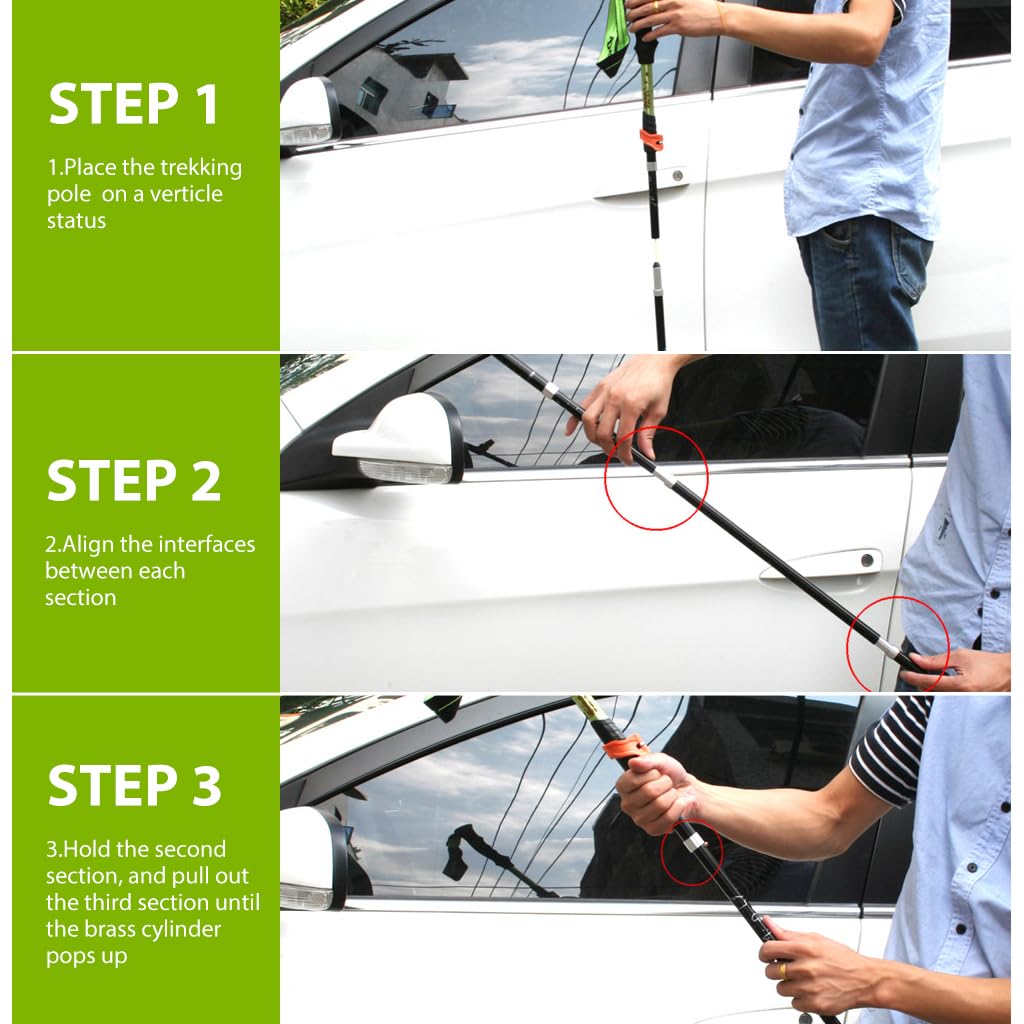 STEP 1

1.Place the trekking pole on a verticle status

STEP 2

2.Align the interfaces between each section

STEP 3

3.Hold the second section, and pull out the third section until the brass cylinder pops up