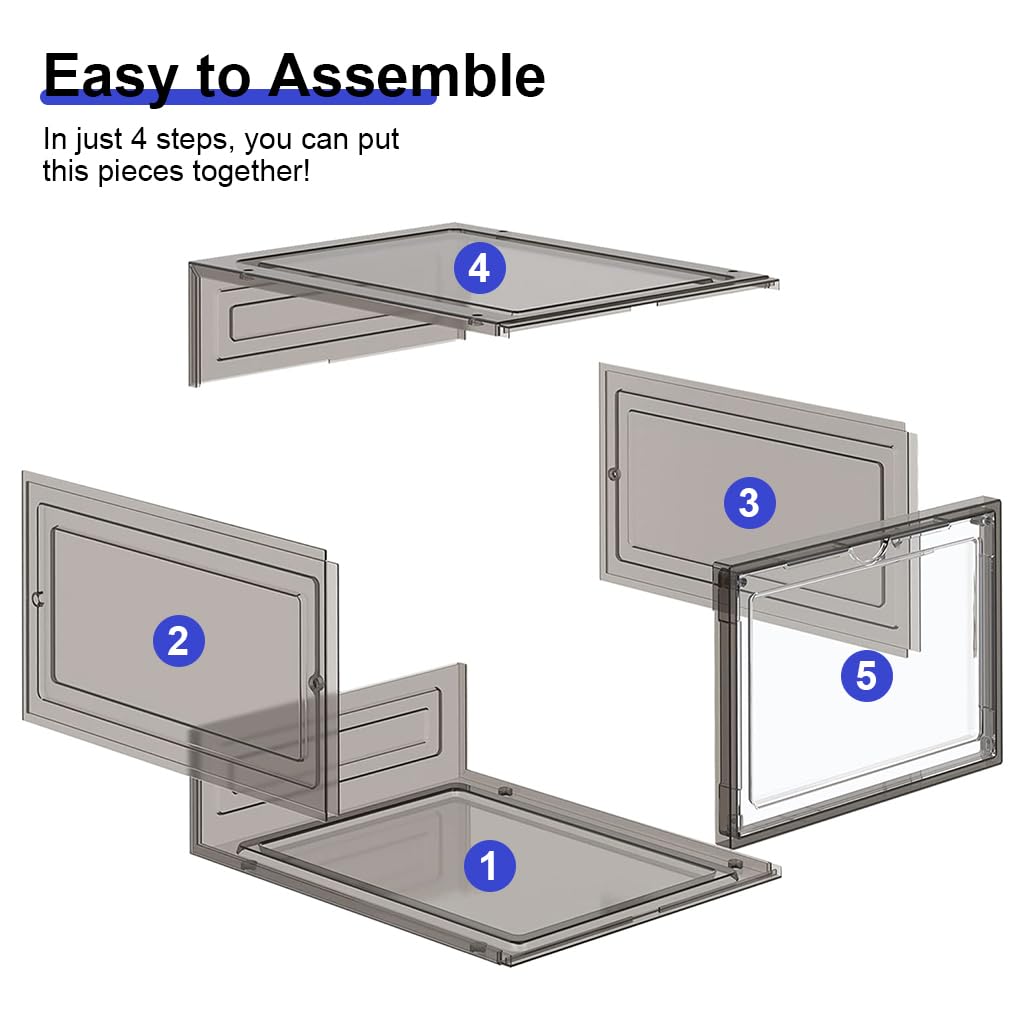 Easy to Assemble

In just 4 steps, you can put this pieces together!

4

3

2

5

1