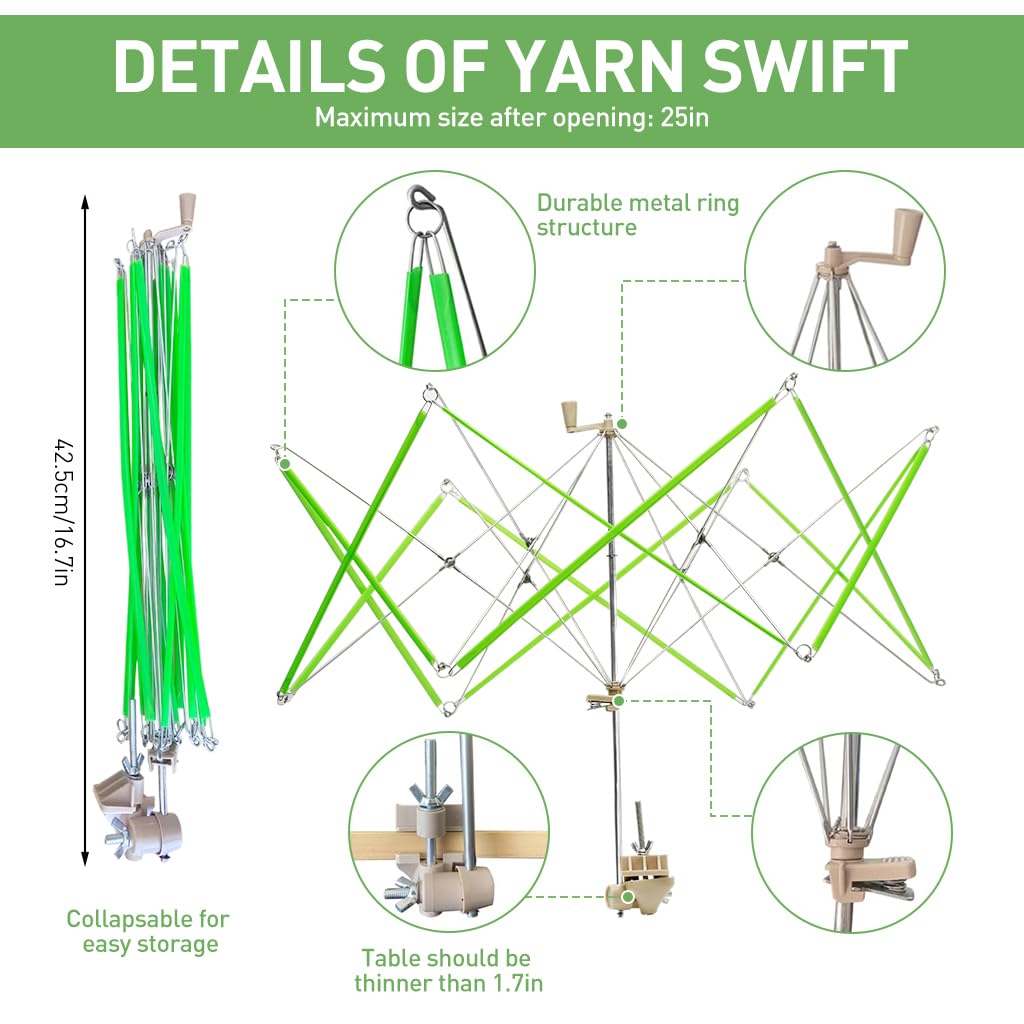 DETAILS OF YARN SWIFT
Maximum size after opening: 25in

42.5cm/16.7in

Durable metal ring structure

Collapsable for easy storage

Table should be thinner than 1.7in