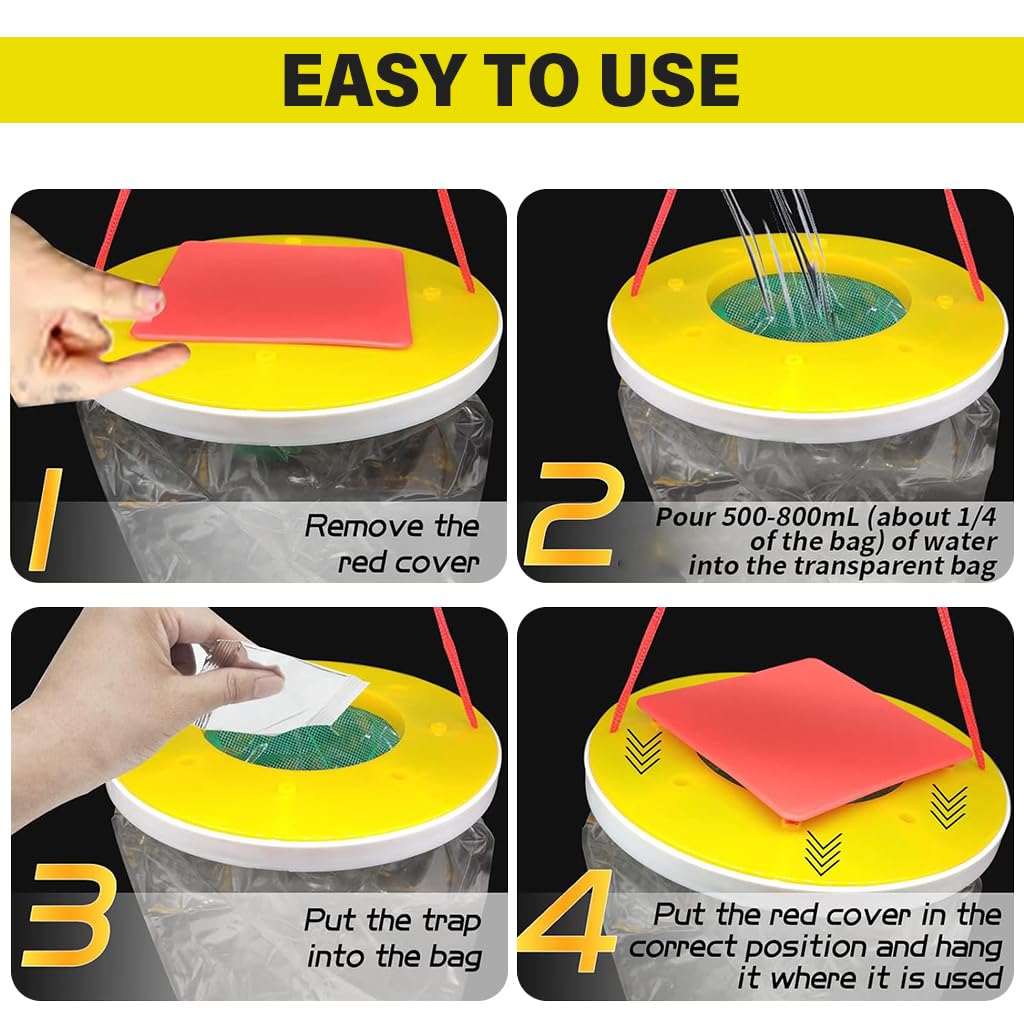 EASY TO USE

1 Remove the red cover

2 Pour 500-800mL (about 1/4 of the bag) of water into the transparent bag

3 Put the trap into the bag

4 Put the red cover in the correct position and hang it where it is used