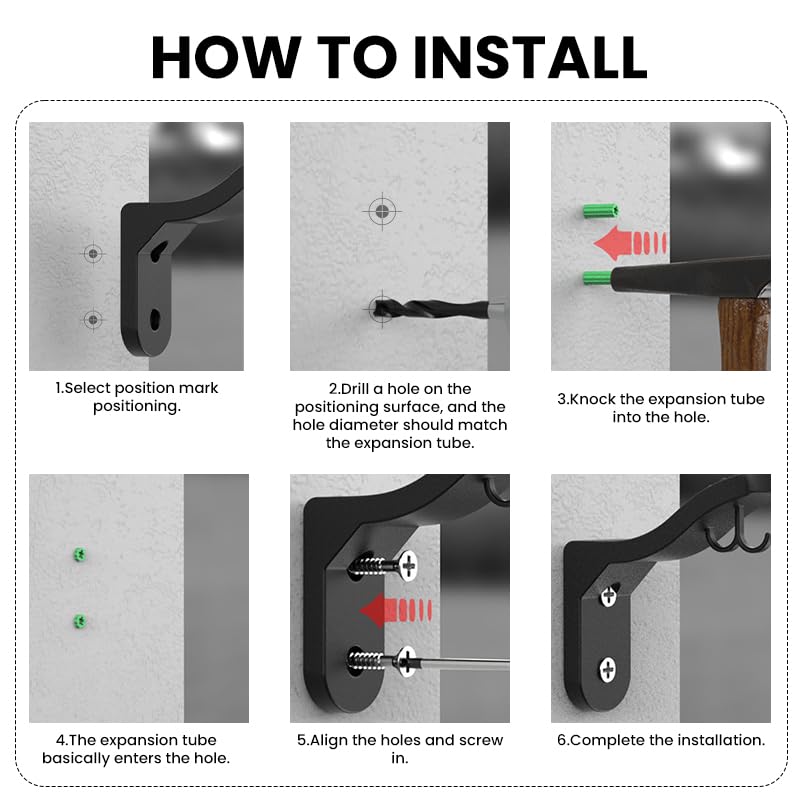 HOW TO INSTALL

1.Select position mark positioning.

2.Drill a hole on the positioning surface, and the hole diameter should match the expansion tube.

3.Knock the expansion tube into the hole.

4.The expansion tube basically enters the hole.

5.Align the holes and screw in.

6.Complete the installation.