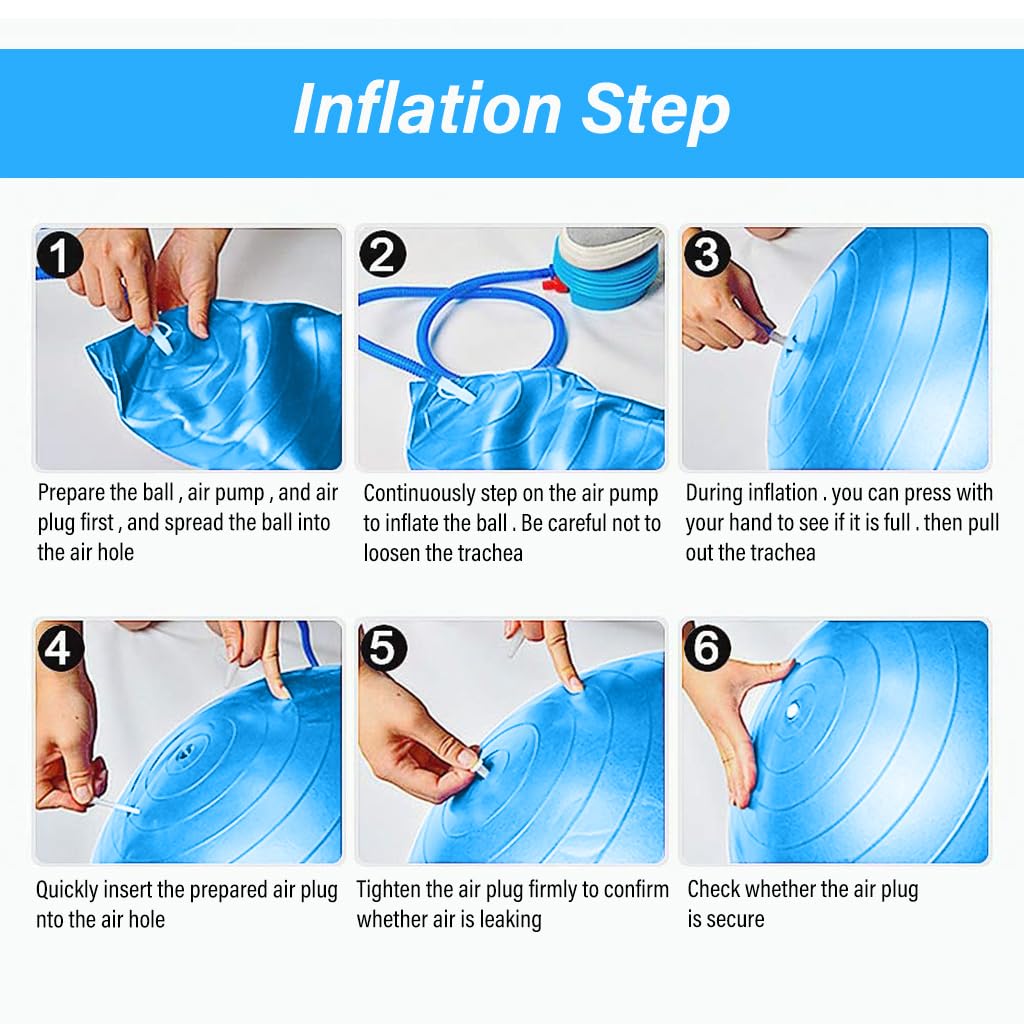 Inflation Step

1

Prepare the ball , air pump , and air plug first , and spread the ball into the air hole

2

Continuously step on the air pump to inflate the ball . Be careful not to loosen the trachea

3

During inflation . you can press with your hand to see if it is full . then pull out the trachea

4

Quickly insert the prepared air plug nto the air hole

5

Tighten the air plug firmly to confirm whether air is leaking

6

Check whether the air plug is secure