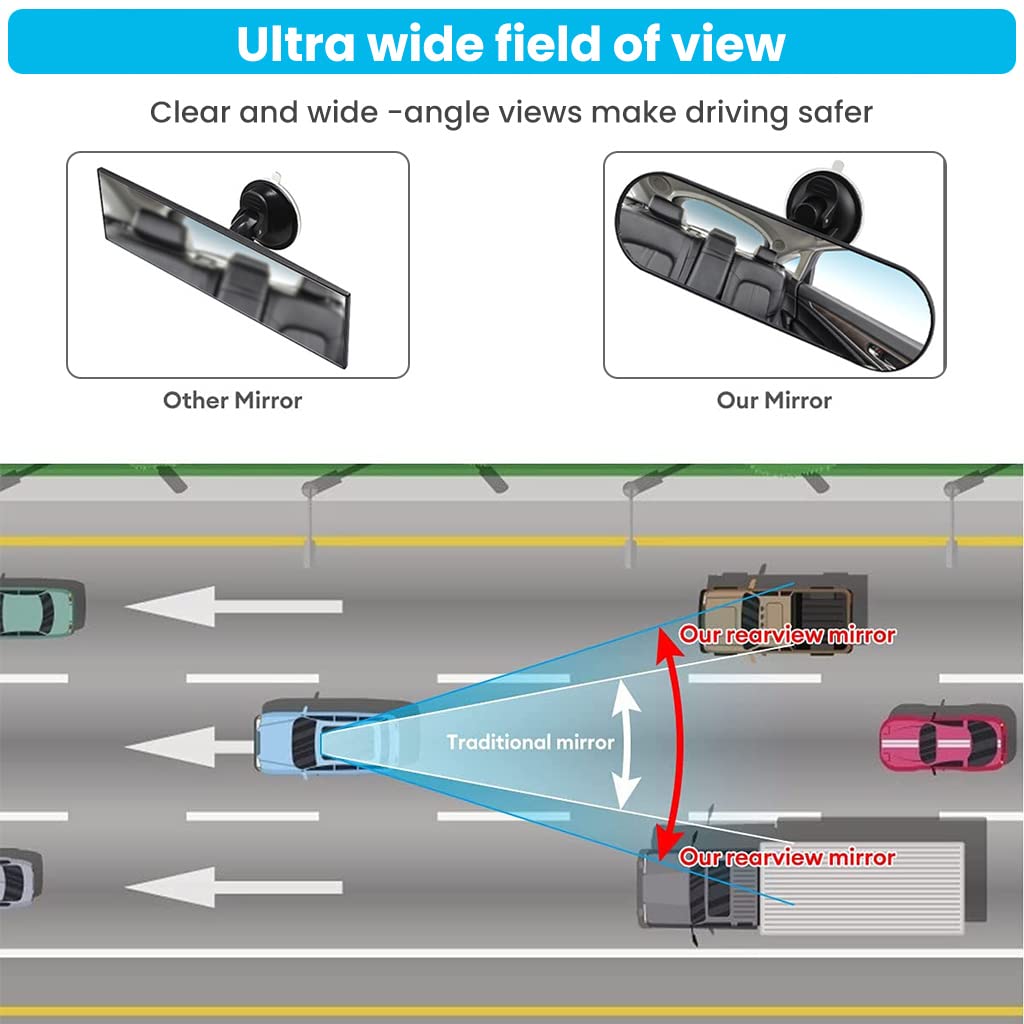 Ultra wide field of view

Clear and wide -angle views make driving safer

Other Mirror

Our Mirror

Our rearview mirror

Traditional mirror

Our rearview mirror