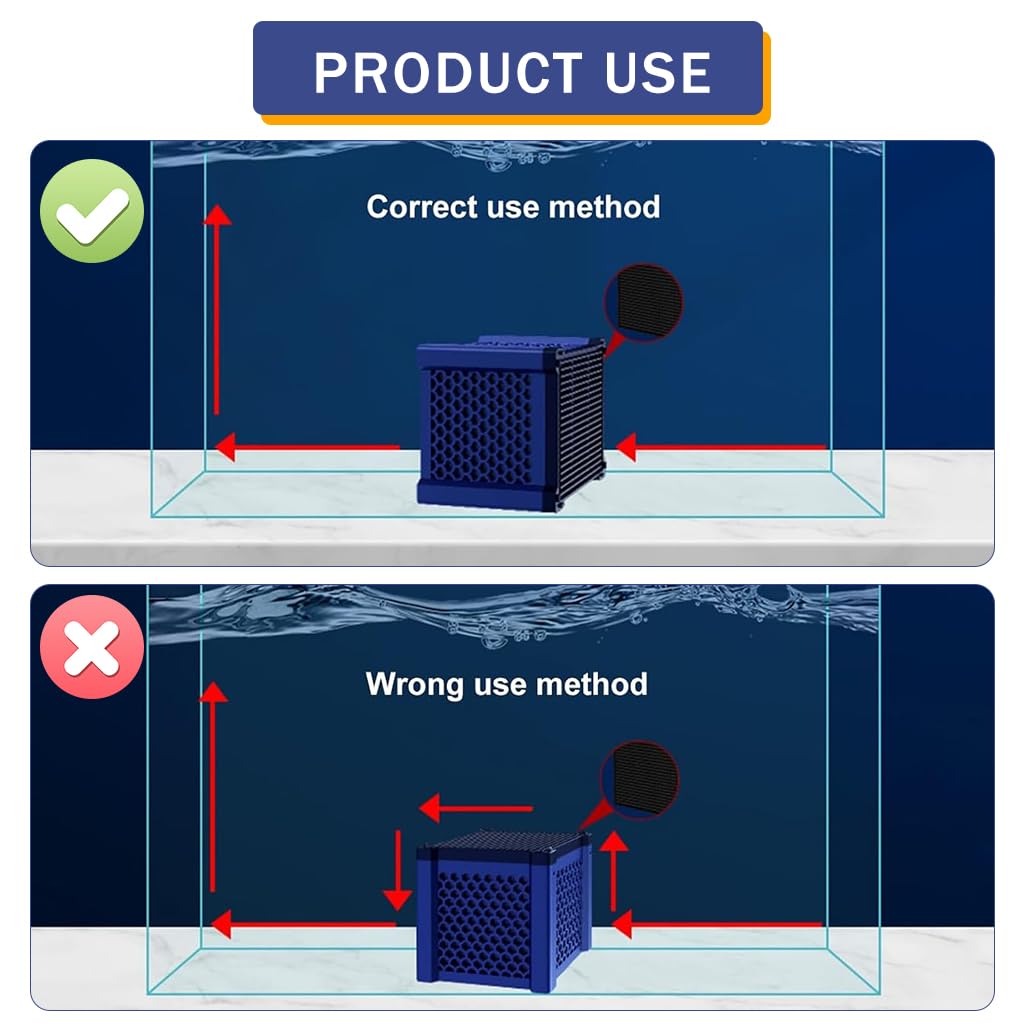 PRODUCT USE

Correct use method

Wrong use method