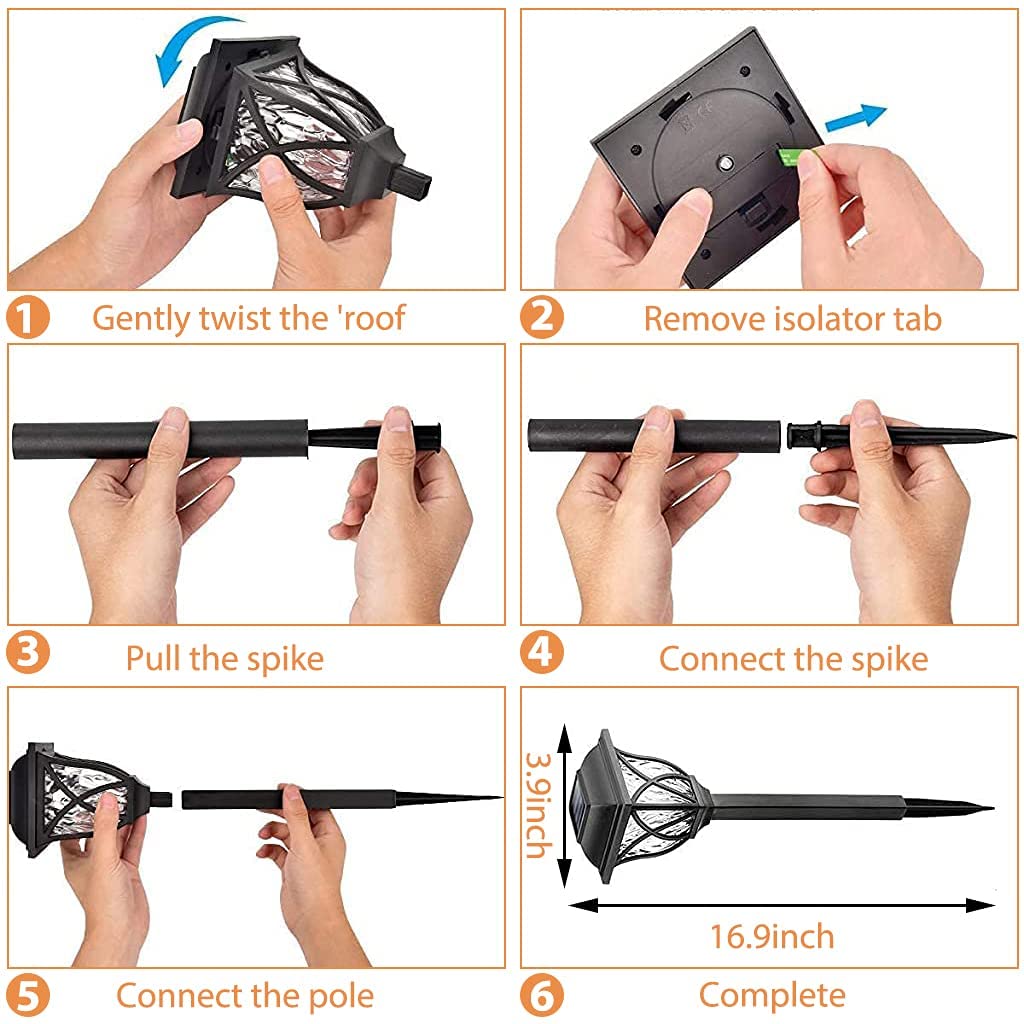 1 Gently twist the 'roof

2 Remove isolator tab

3 Pull the spike

4 Connect the spike

5 Connect the pole

3.9inch

16.9inch

6 Complete