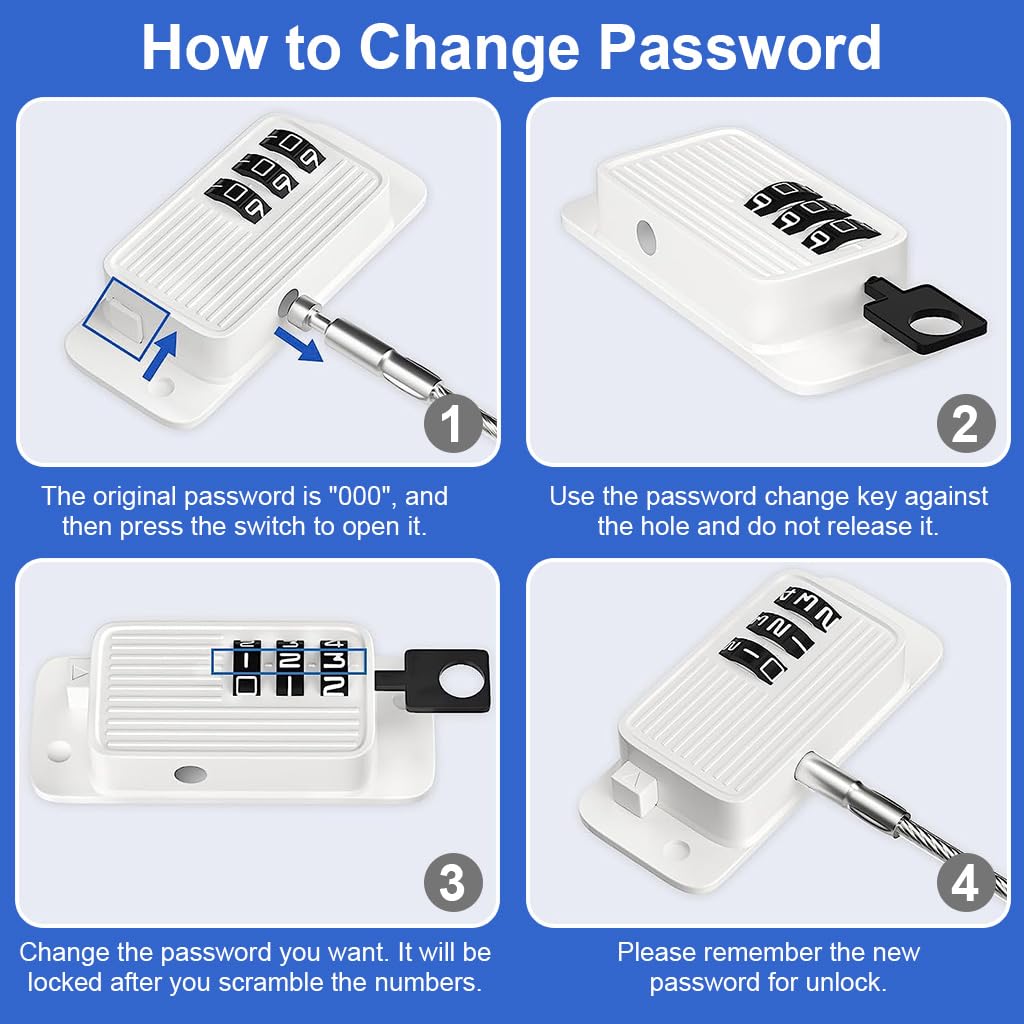 How to Change Password

1

The original password is "000", and then press the switch to open it.

2

Use the password change key against the hole and do not release it.

1 2 3
0 1 2

3

Change the password you want. It will be locked after you scramble the numbers.

4

Please remember the new password for unlock.