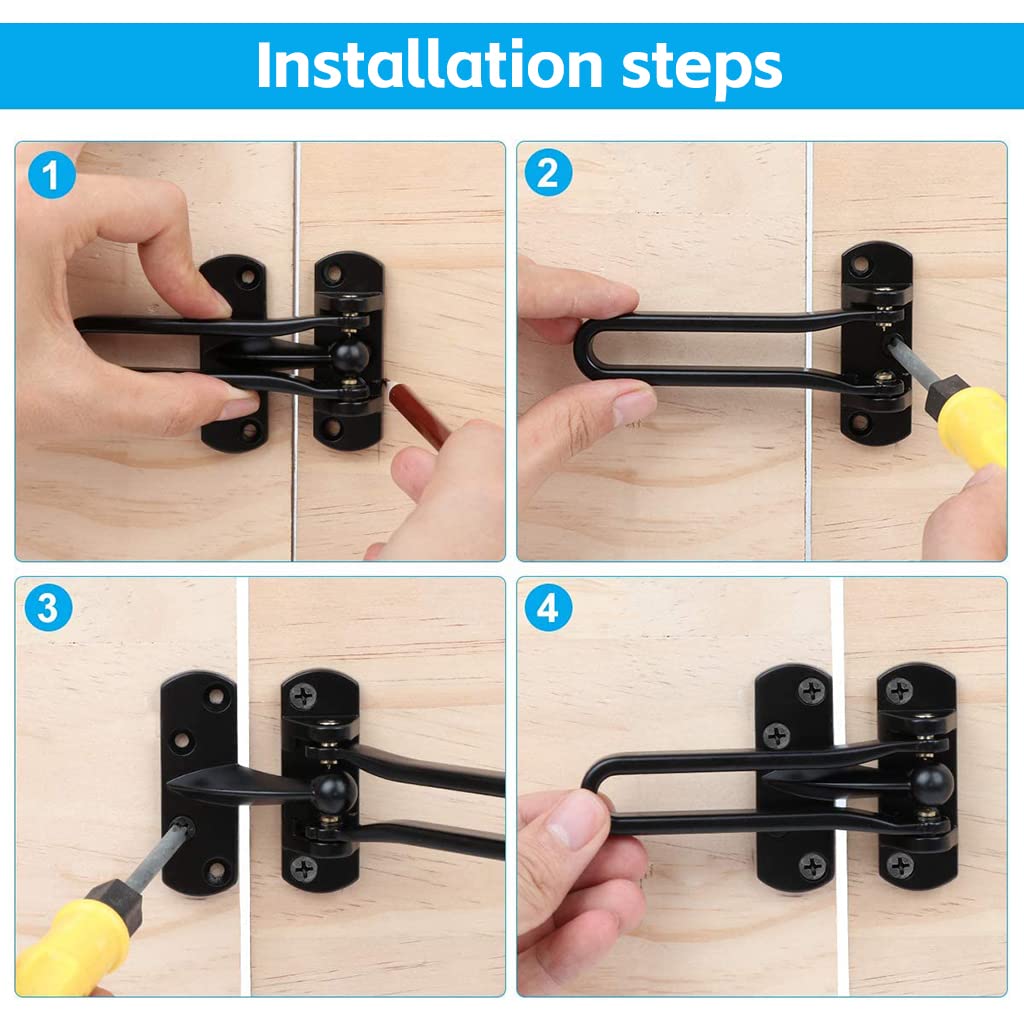 Installation steps

1

2

3

4