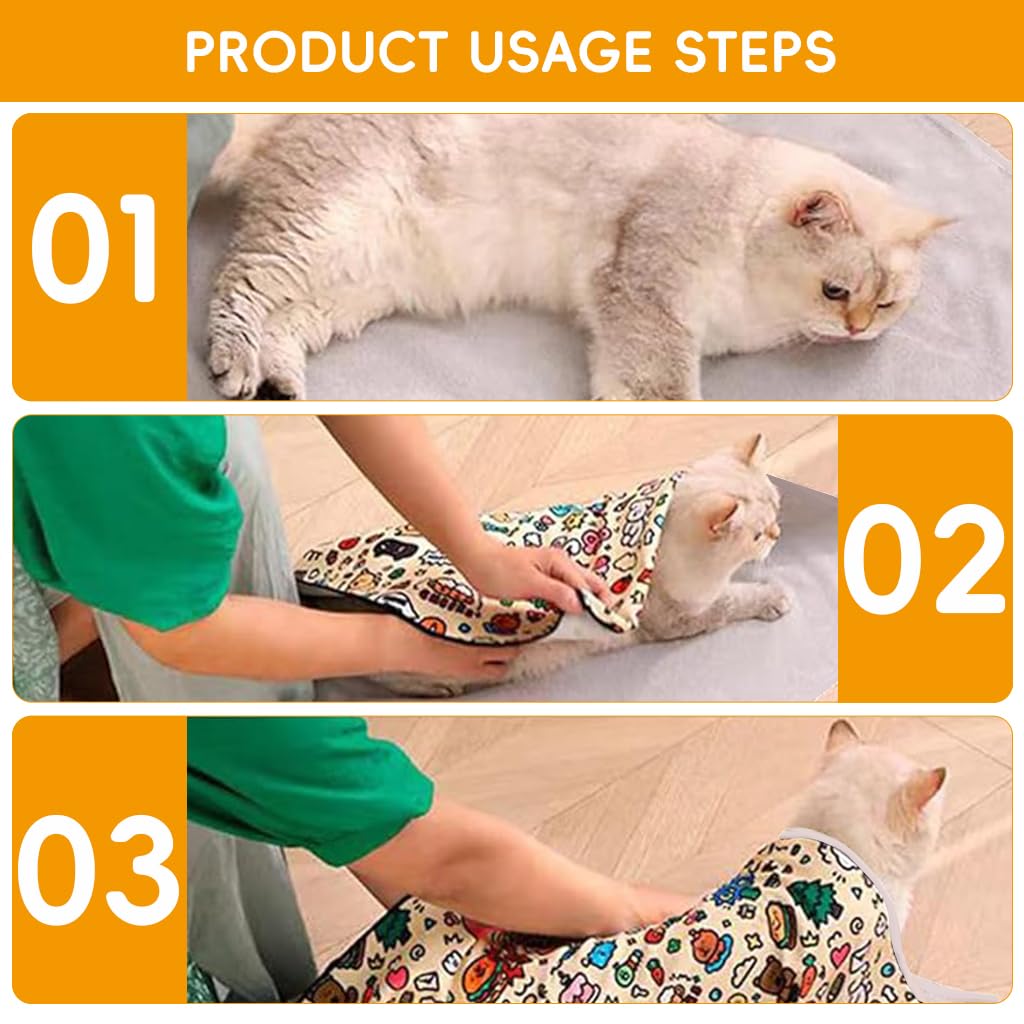 PRODUCT USAGE STEPS

01

02

03