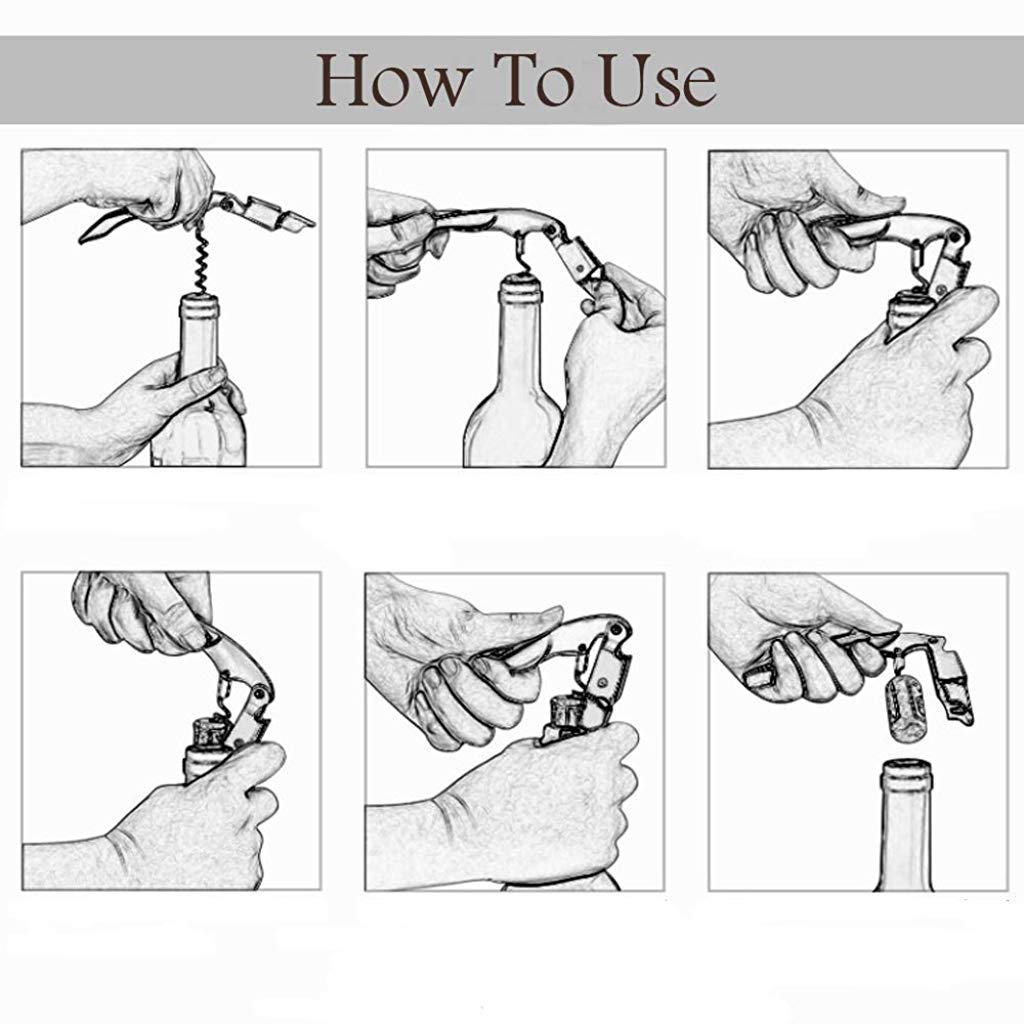 How To Use