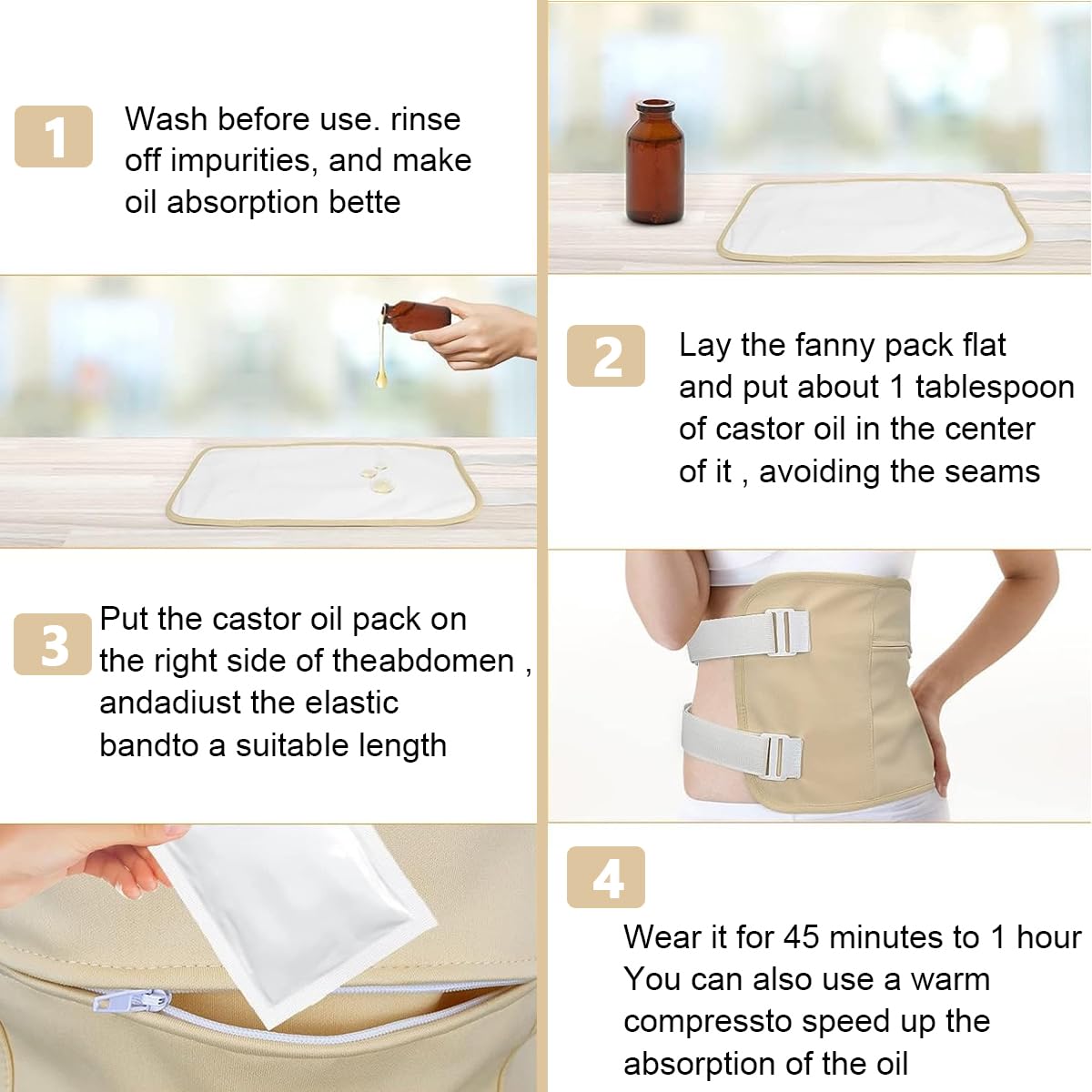 1

Wash before use. rinse off impurities, and make oil absorption bette

2

Lay the fanny pack flat and put about 1 tablespoon of castor oil in the center of it , avoiding the seams

3

Put the castor oil pack on the right side of theabdomen , andadiust the elastic bandto a suitable length

4

Wear it for 45 minutes to 1 hour You can also use a warm compressto speed up the absorption of the oil