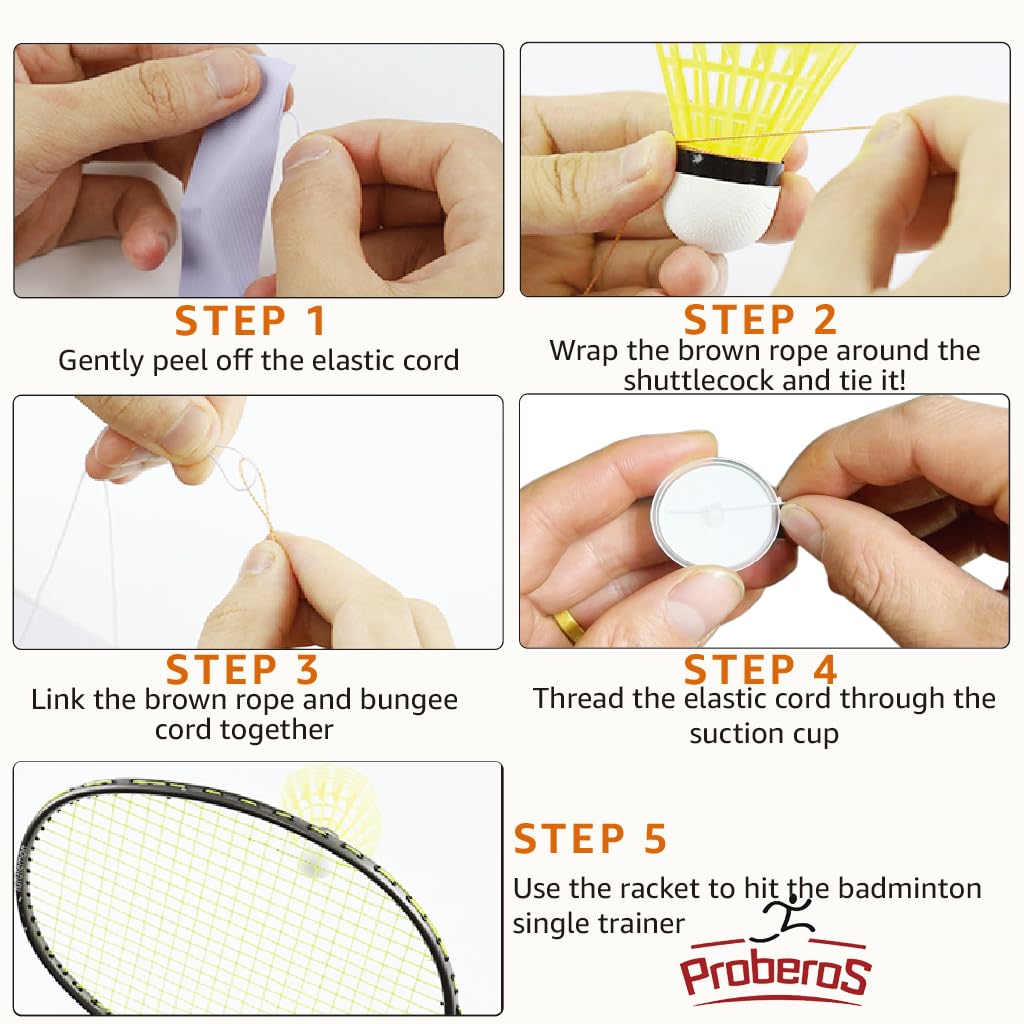 STEP 1
Gently peel off the elastic cord

STEP 2
Wrap the brown rope around the shuttlecock and tie it!

STEP 3
Link the brown rope and bungee cord together

STEP 4
Thread the elastic cord through the suction cup

STEP 5
Use the racket to hit the badminton single trainer

ProberoS