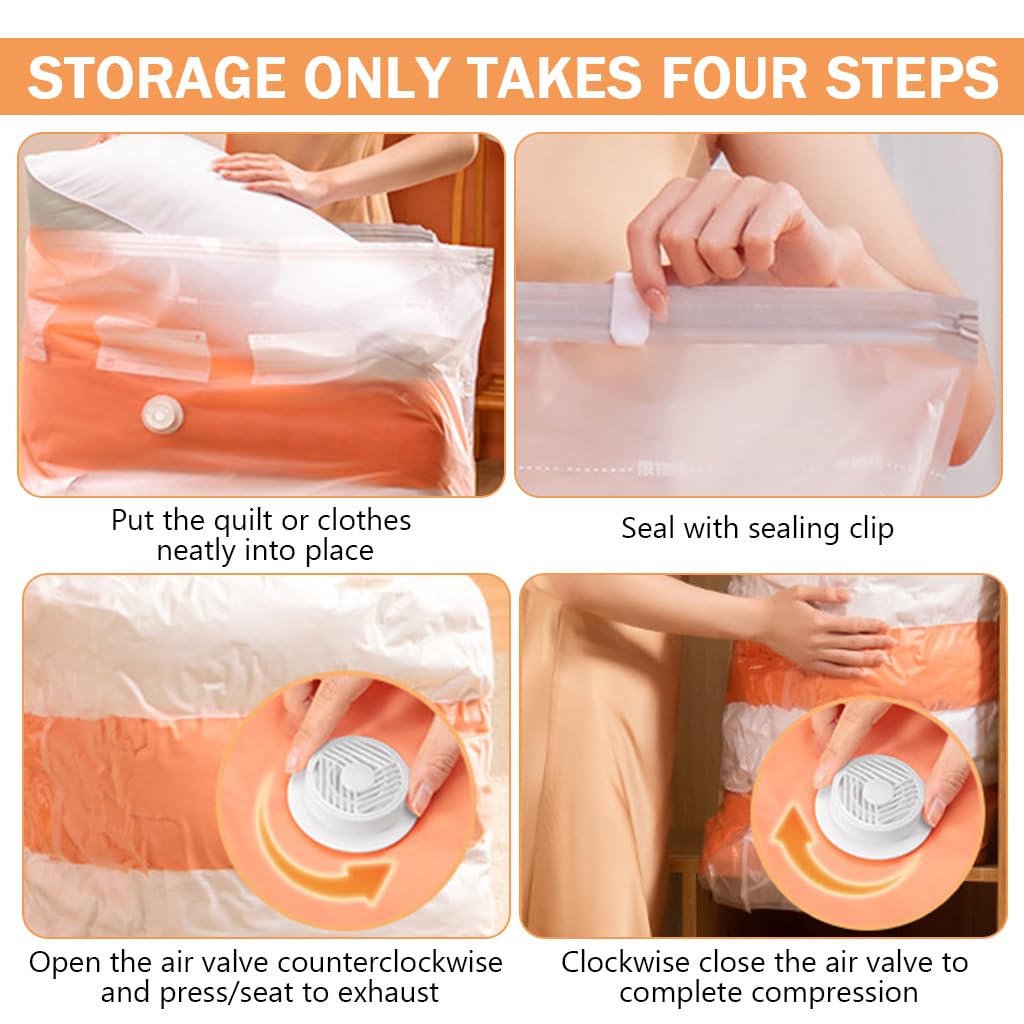 STORAGE ONLY TAKES FOUR STEPS

Put the quilt or clothes neatly into place

Seal with sealing clip

Open the air valve counterclockwise and press/seat to exhaust

Clockwise close the air valve to complete compression