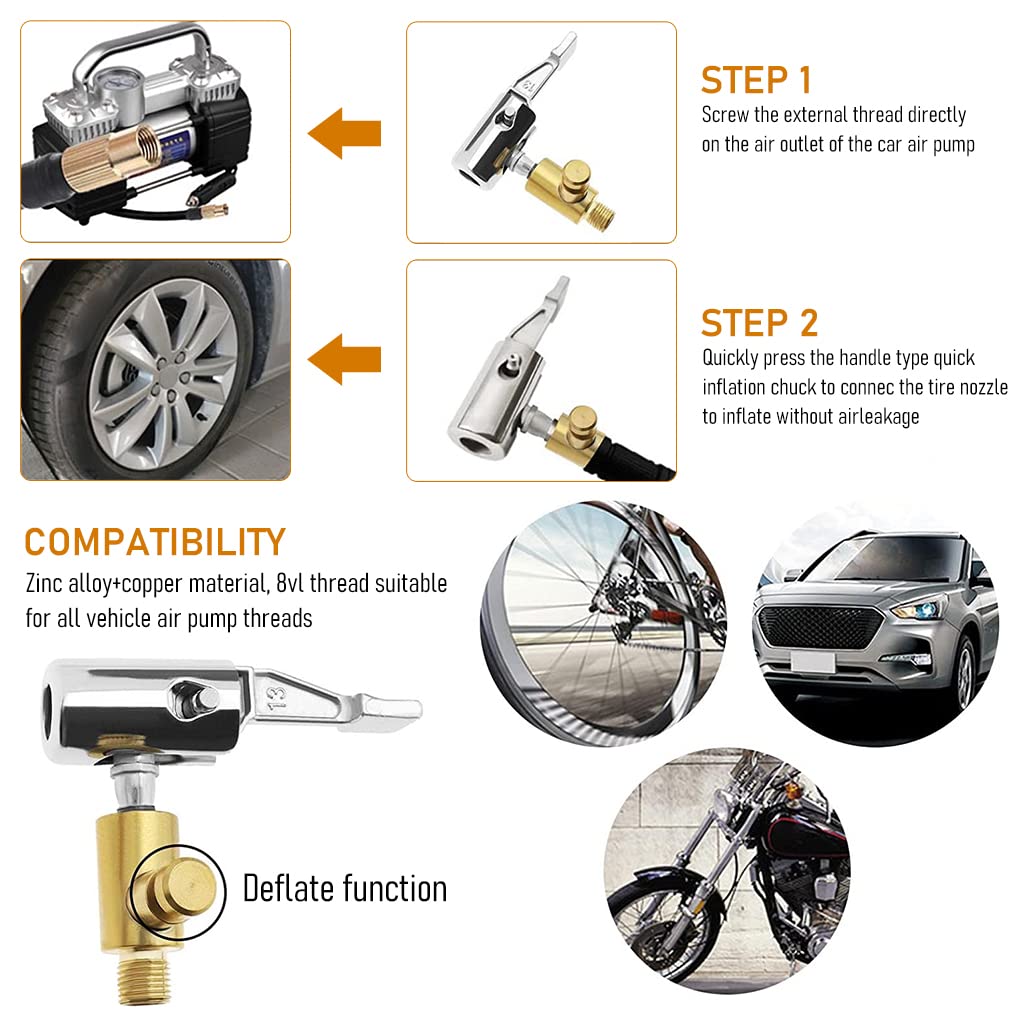 STEP 1
Screw the external thread directly on the air outlet of the car air pump

STEP 2
Quickly press the handle type quick inflation chuck to connec the tire nozzle to inflate without airleakage

COMPATIBILITY
Zinc alloy+copper material, 8vl thread suitable for all vehicle air pump threads

13

Deflate function