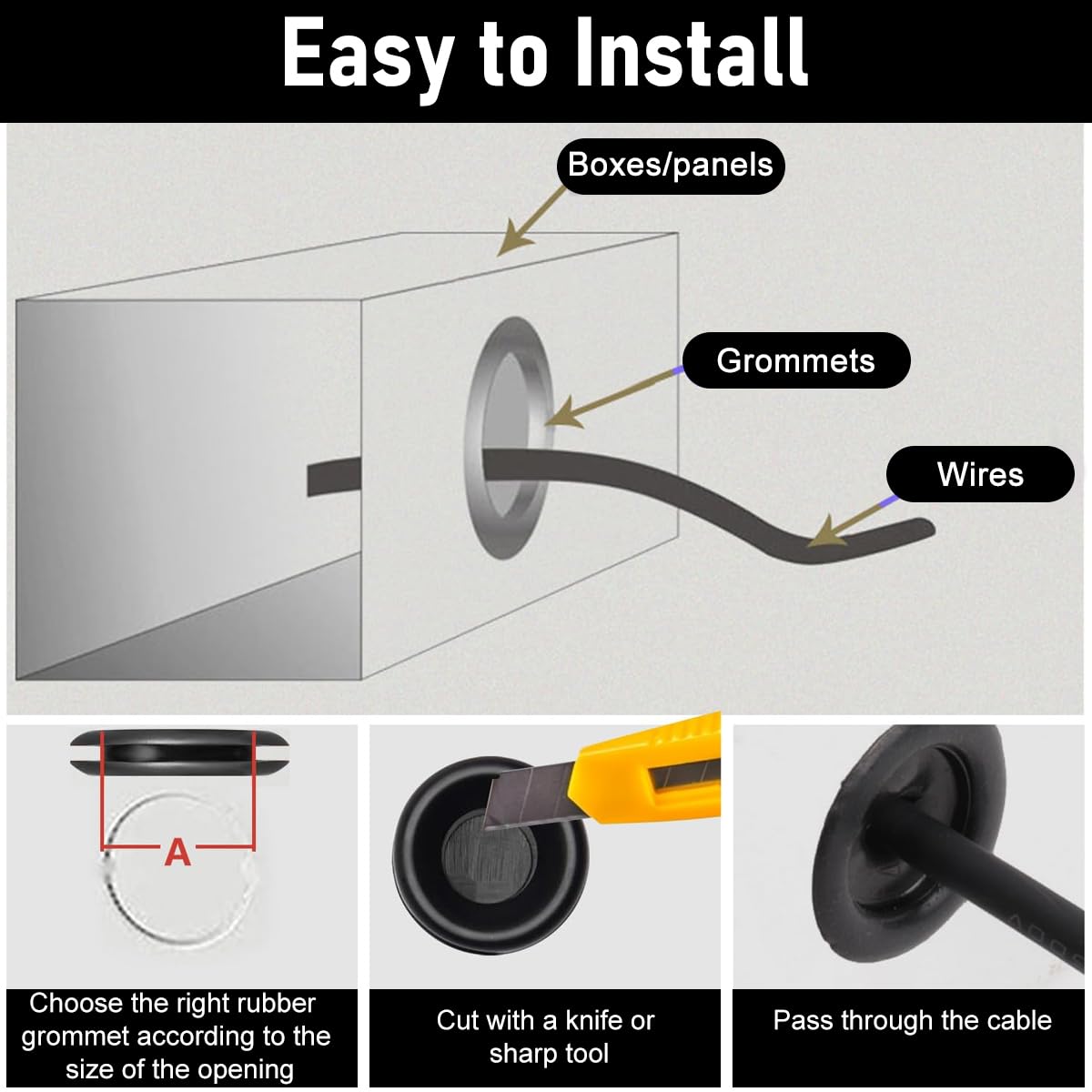 Easy to Install

Boxes/panels

Grommets

Wires

A

Choose the right rubber grommet according to the size of the opening

Cut with a knife or sharp tool

Pass through the cable