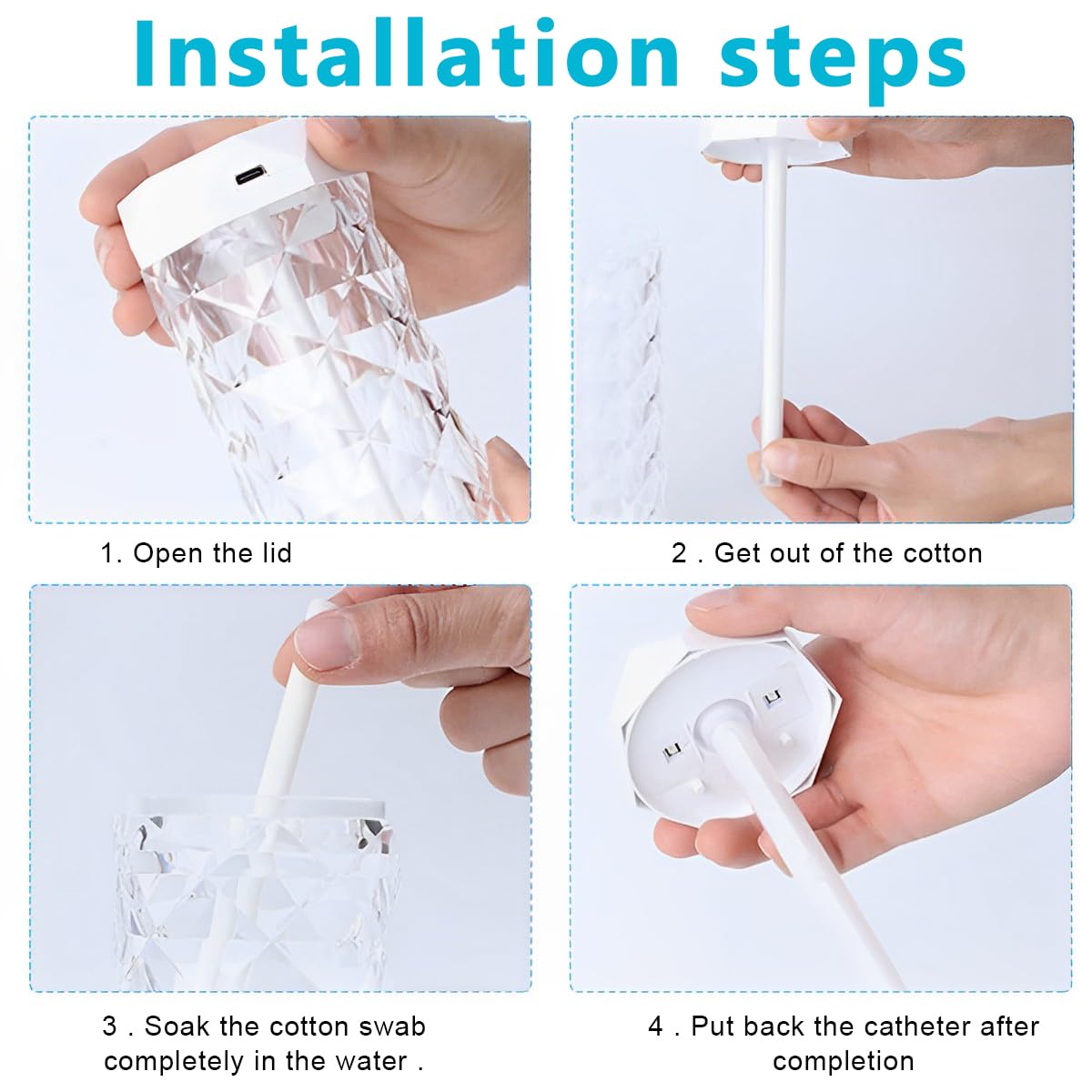 Installation steps

1. Open the lid

2 . Get out of the cotton

3 . Soak the cotton swab completely in the water .

4 . Put back the catheter after completion