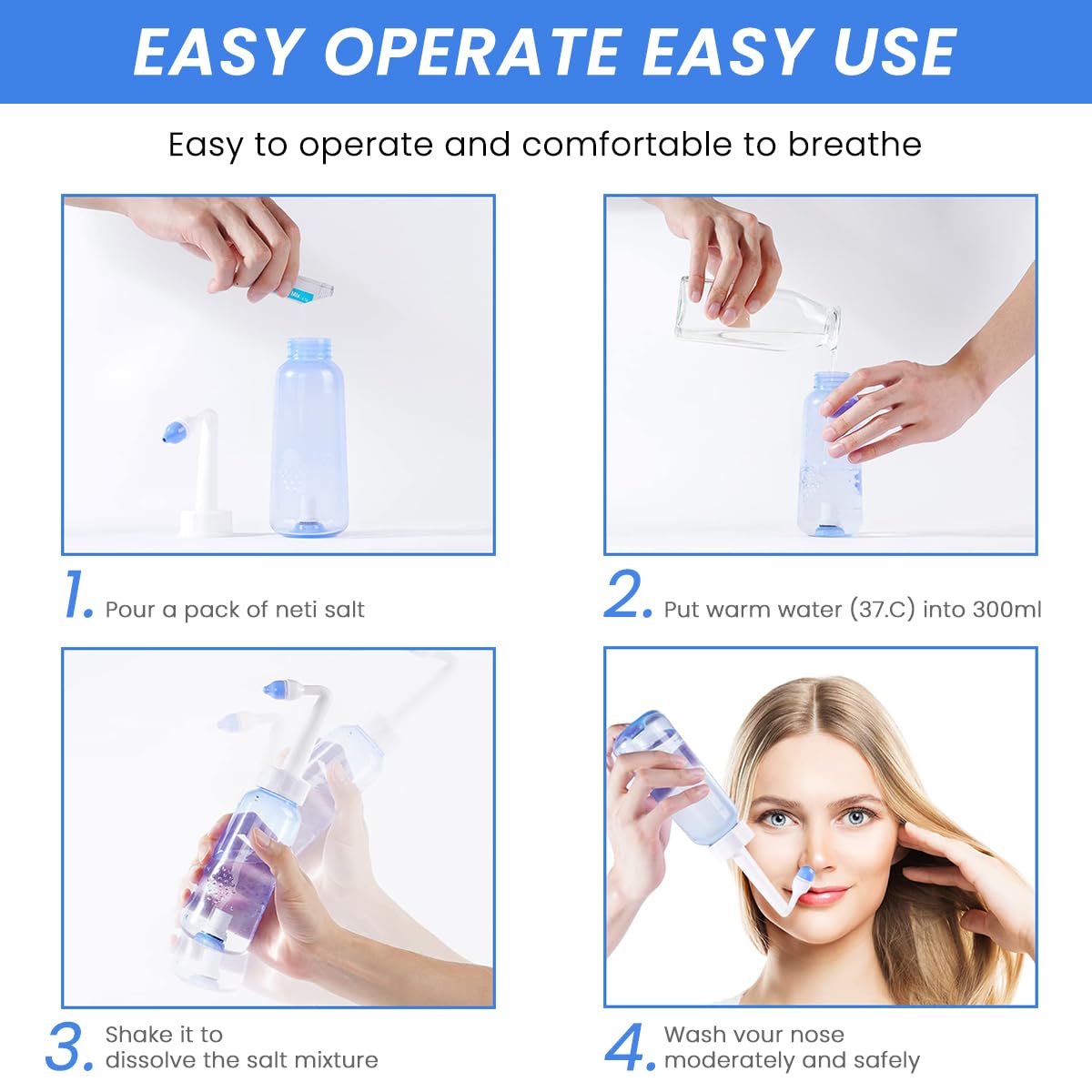 EASY OPERATE EASY USE

Easy to operate and comfortable to breathe

1. Pour a pack of neti salt

2. Put warm water (37.C) into 300ml

3. Shake it to dissolve the salt mixture

4. Wash vour nose moderately and safely