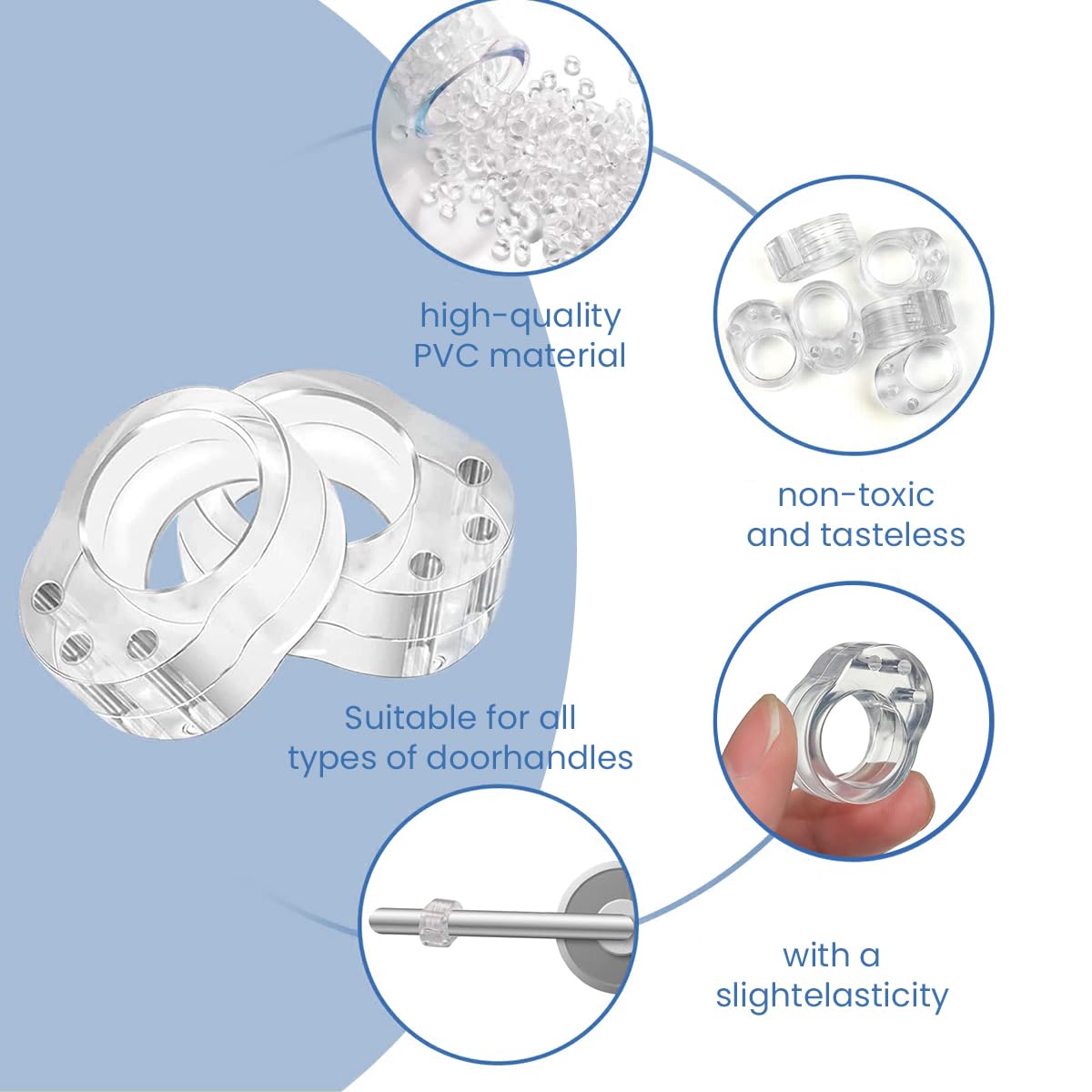 high-quality
PVC material

non-toxic
and tasteless

Suitable for all
types of doorhandles

with a
slightelasticity