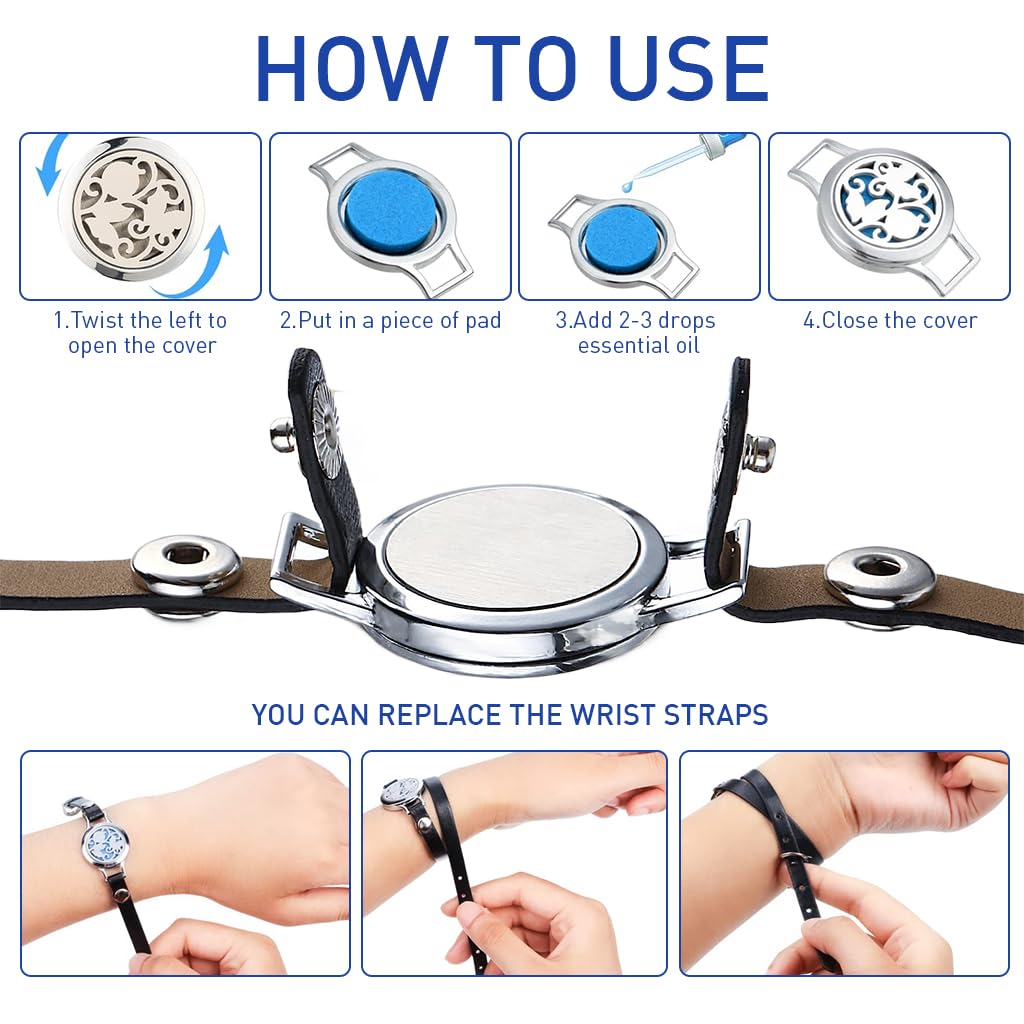 HOW TO USE

1.Twist the left to open the cover

2.Put in a piece of pad

3.Add 2-3 drops essential oil

4.Close the cover

YOU CAN REPLACE THE WRIST STRAPS