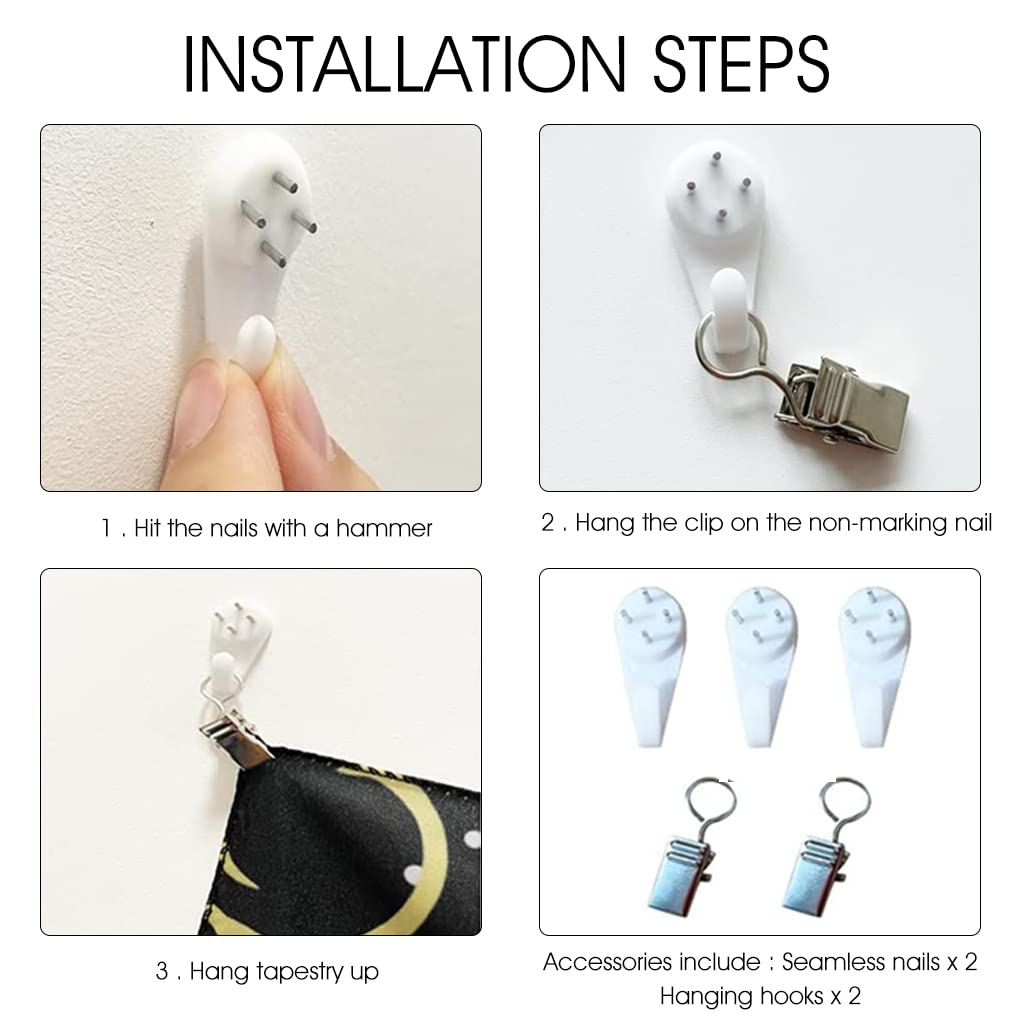 INSTALLATION STEPS

1 . Hit the nails with a hammer

2 . Hang the clip on the non-marking nail

3 . Hang tapestry up

Accessories include : Seamless nails x 2
Hanging hooks x 2