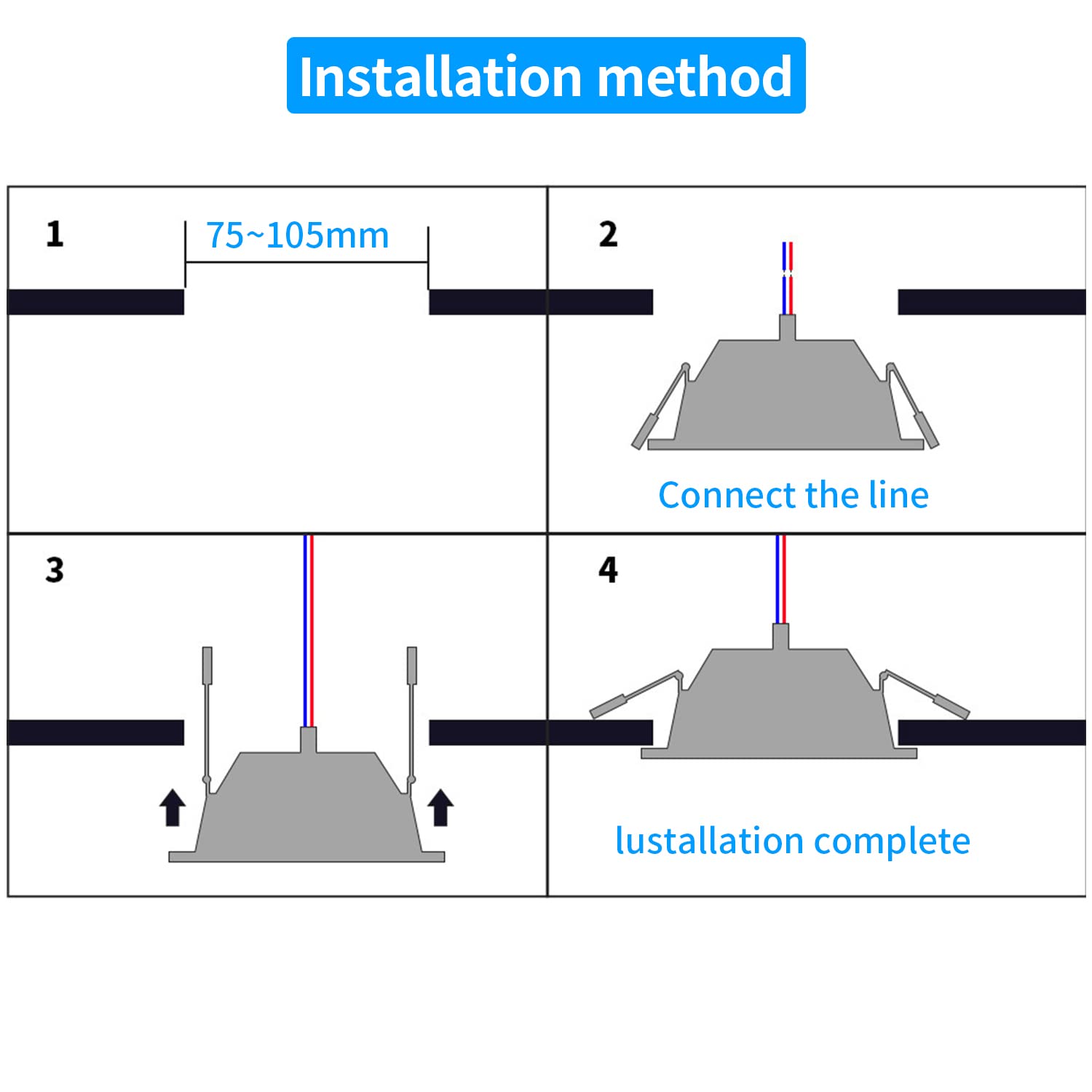 Installation method

1

75~105mm

2

Connect the line

3

4

lustallation complete