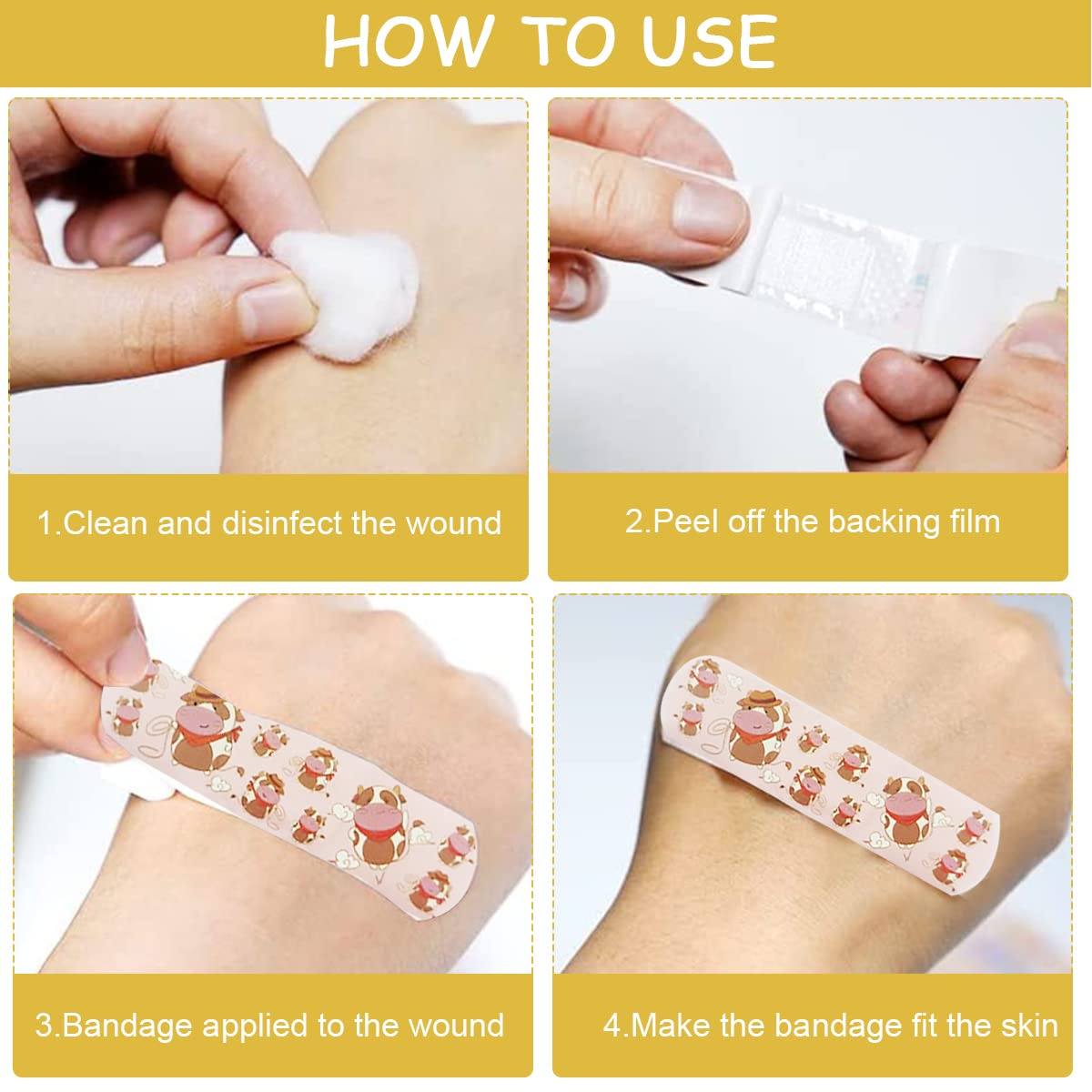 HOW TO USE

1.Clean and disinfect the wound

2.Peel off the backing film

3.Bandage applied to the wound

4.Make the bandage fit the skin