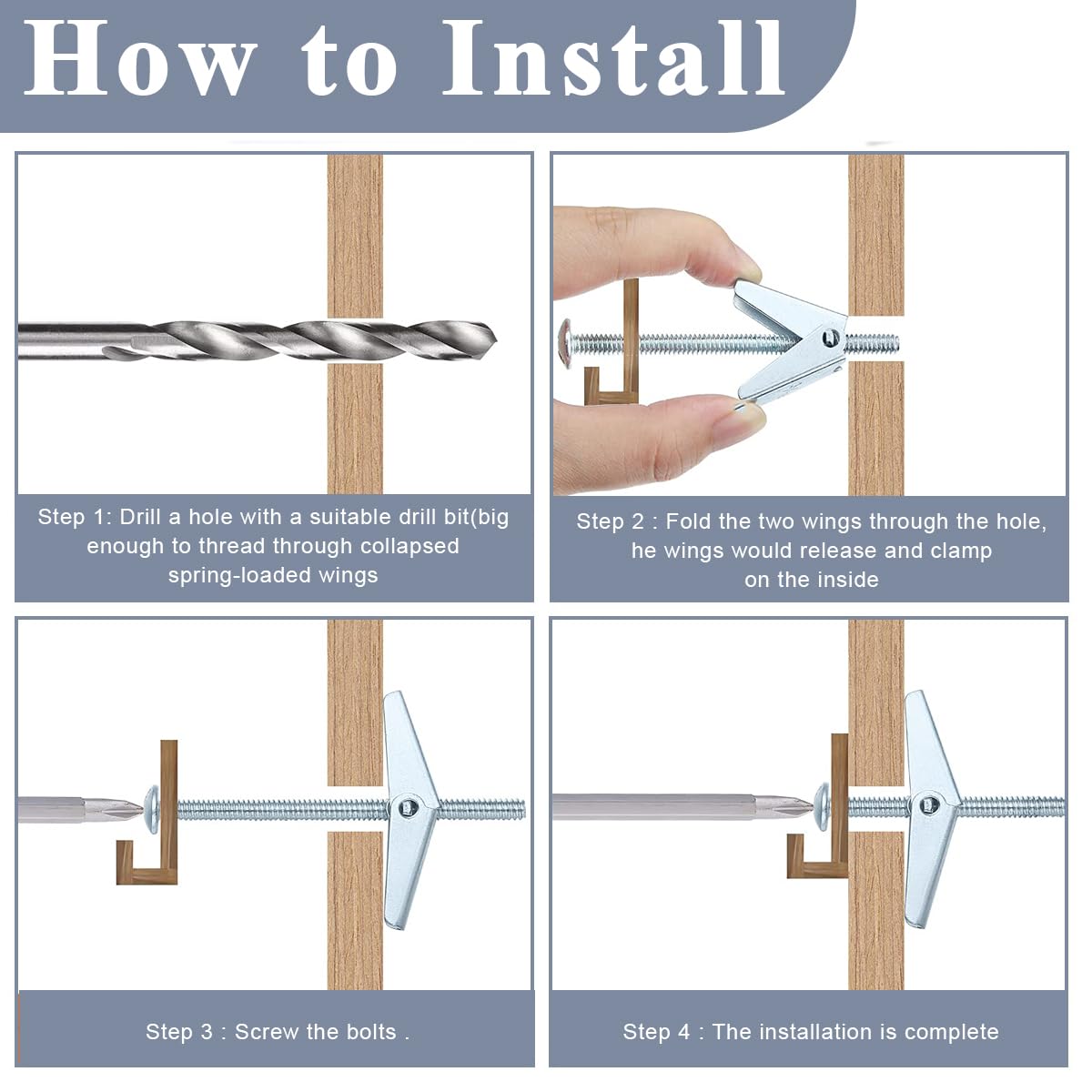 How to Install

Step 1: Drill a hole with a suitable drill bit(big enough to thread through collapsed spring-loaded wings

Step 2 : Fold the two wings through the hole, he wings would release and clamp on the inside

Step 3 : Screw the bolts .

Step 4 : The installation is complete