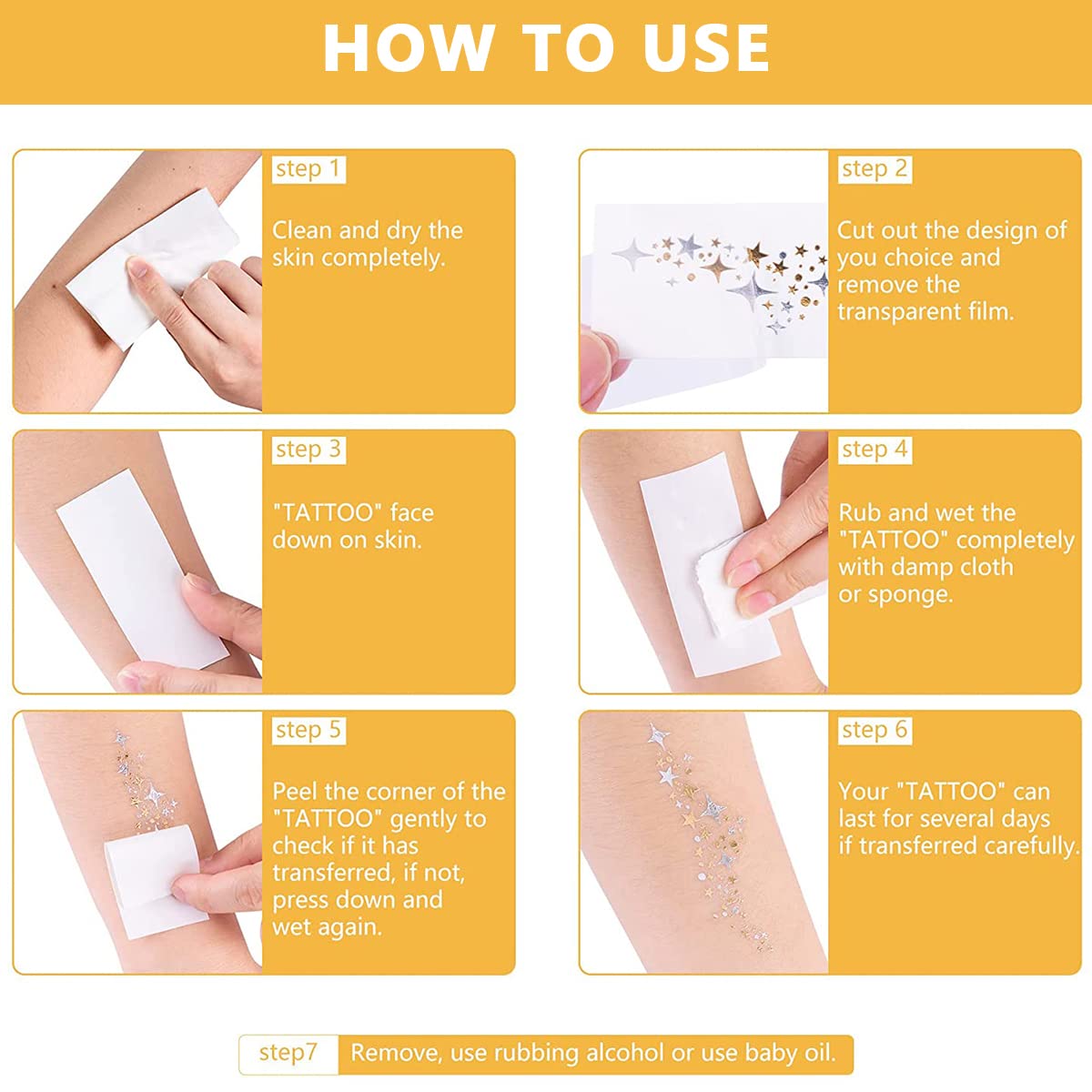 HOW TO USE

step 1

Clean and dry the skin completely.

step 2

Cut out the design of you choice and remove the transparent film.

step 3

"TATTOO" face down on skin.

step 4

Rub and wet the "TATTOO" completely with damp cloth or sponge.

step 5

Peel the corner of the "TATTOO" gently to check if it has transferred, if not, press down and wet again.

step 6

Your "TATTOO" can last for several days if transferred carefully.

step7 Remove, use rubbing alcohol or use baby oil.