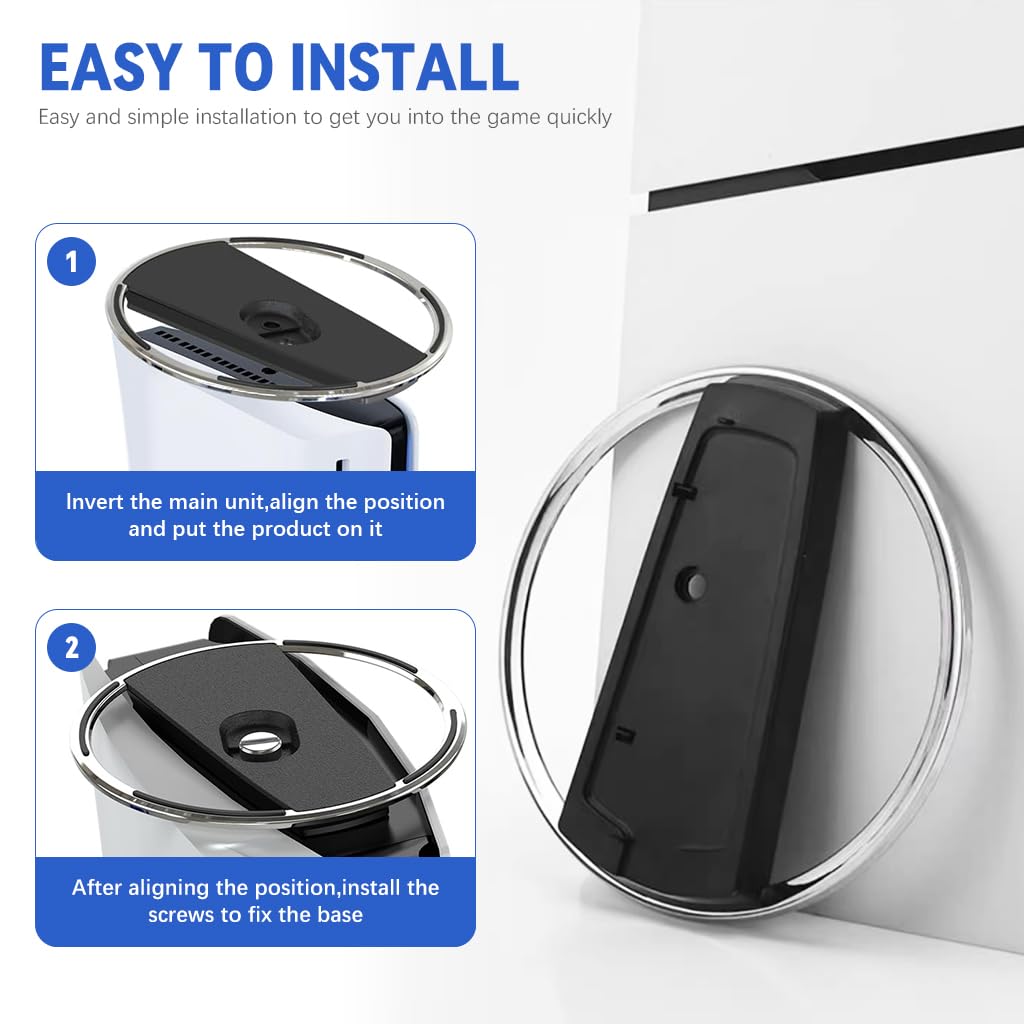 EASY TO INSTALL

Easy and simple installation to get you into the game quickly

1

Invert the main unit,align the position and put the product on it

2

After aligning the position,install the screws to fix the base