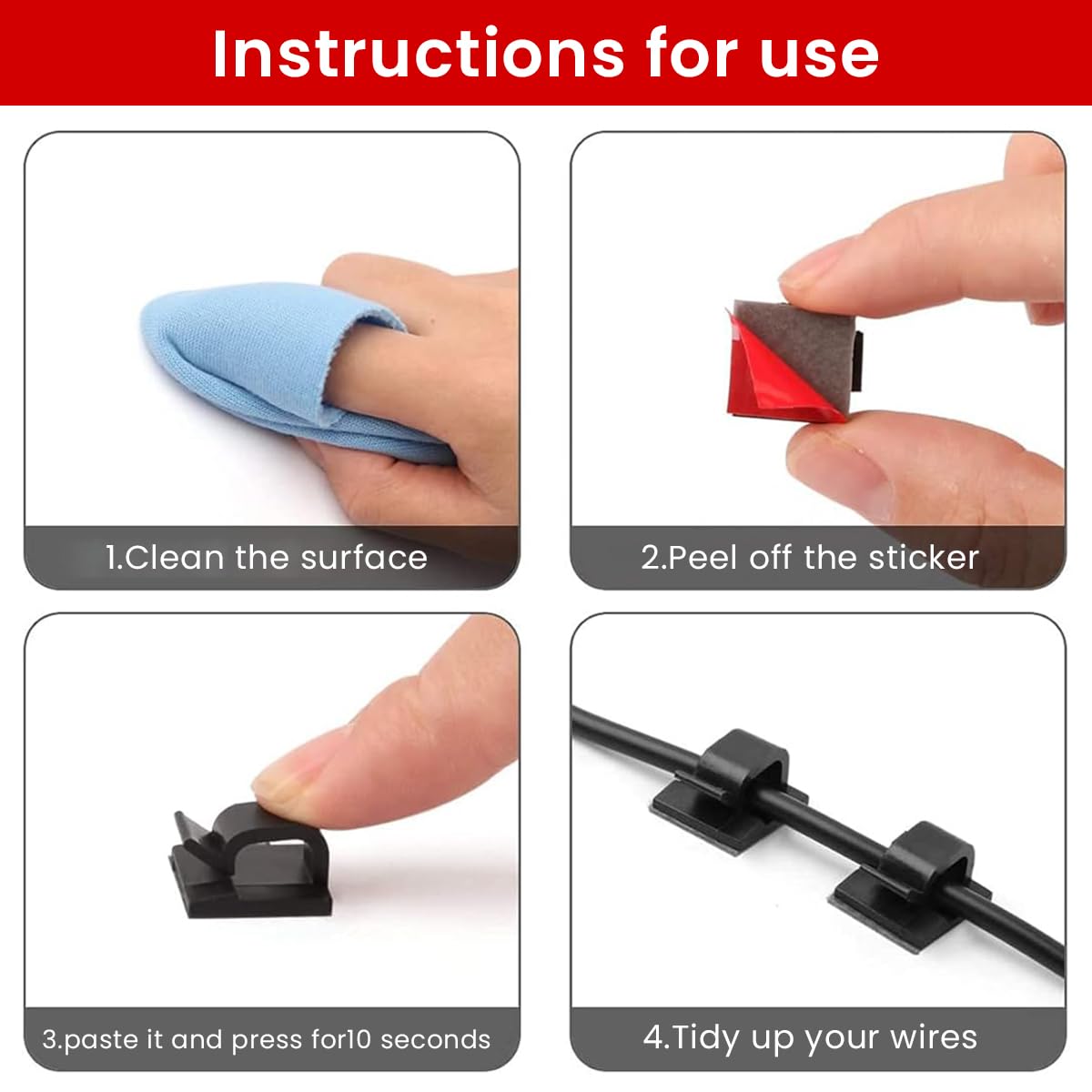 Instructions for use

1.Clean the surface

2.Peel off the sticker

3.paste it and press for10 seconds

4.Tidy up your wires