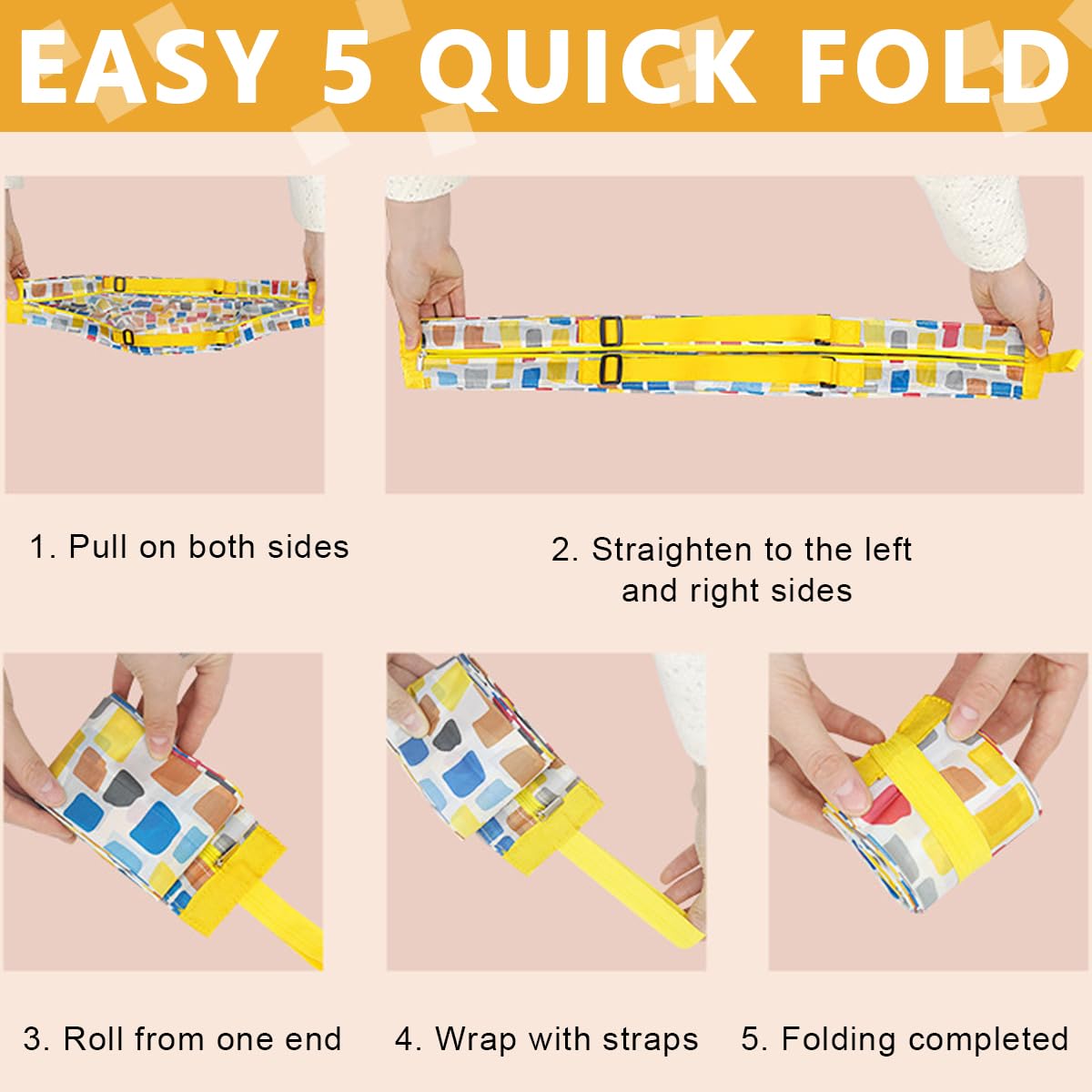 EASY 5 QUICK FOLD

1. Pull on both sides

2. Straighten to the left and right sides

3. Roll from one end

4. Wrap with straps

5. Folding completed