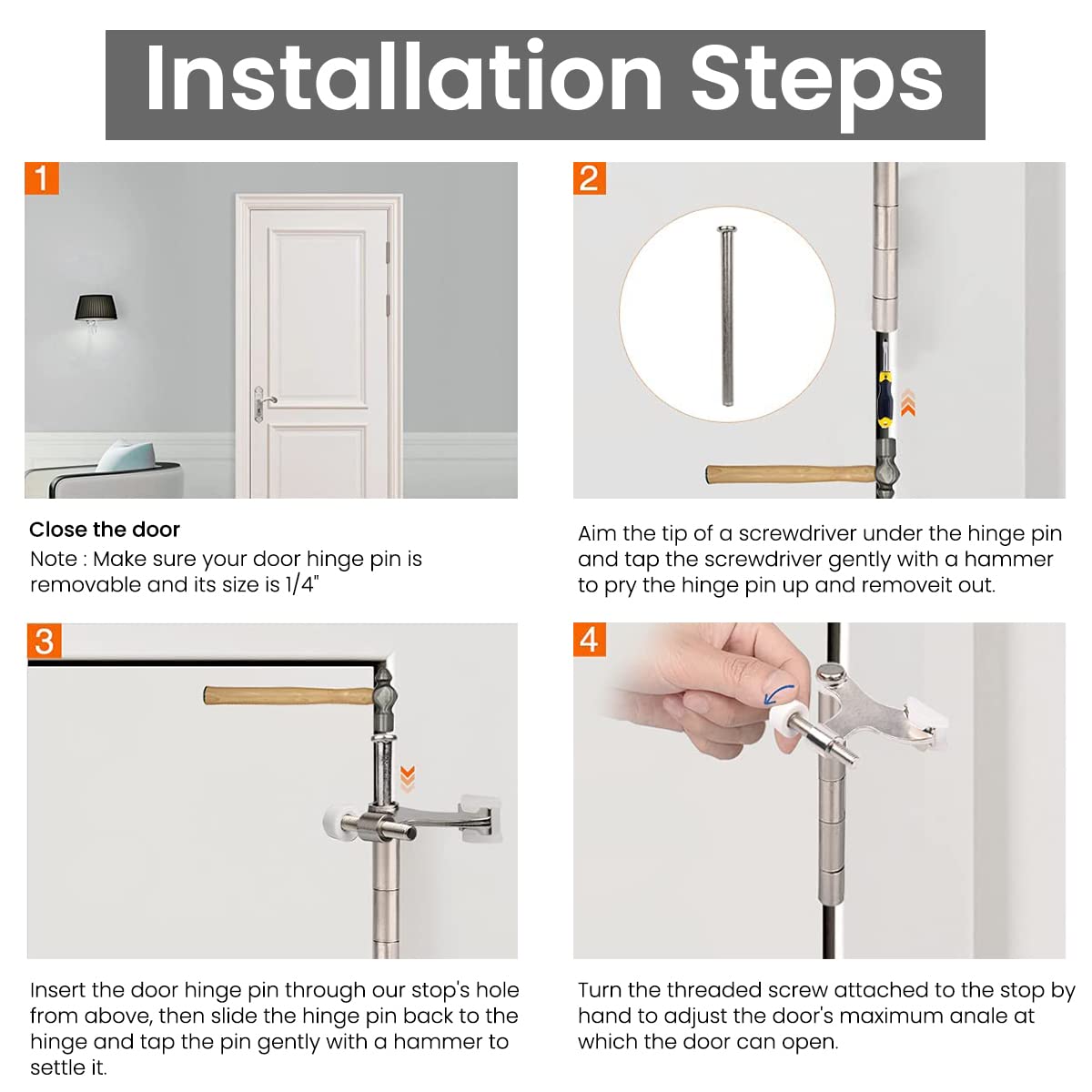 Installation Steps

1

Close the door
Note : Make sure your door hinge pin is removable and its size is 1/4"

2

Aim the tip of a screwdriver under the hinge pin and tap the screwdriver gently with a hammer to pry the hinge pin up and removeit out.

3

Insert the door hinge pin through our stop's hole from above, then slide the hinge pin back to the hinge and tap the pin gently with a hammer to settle it.

4

Turn the threaded screw attached to the stop by hand to adjust the door's maximum anale at which the door can open.