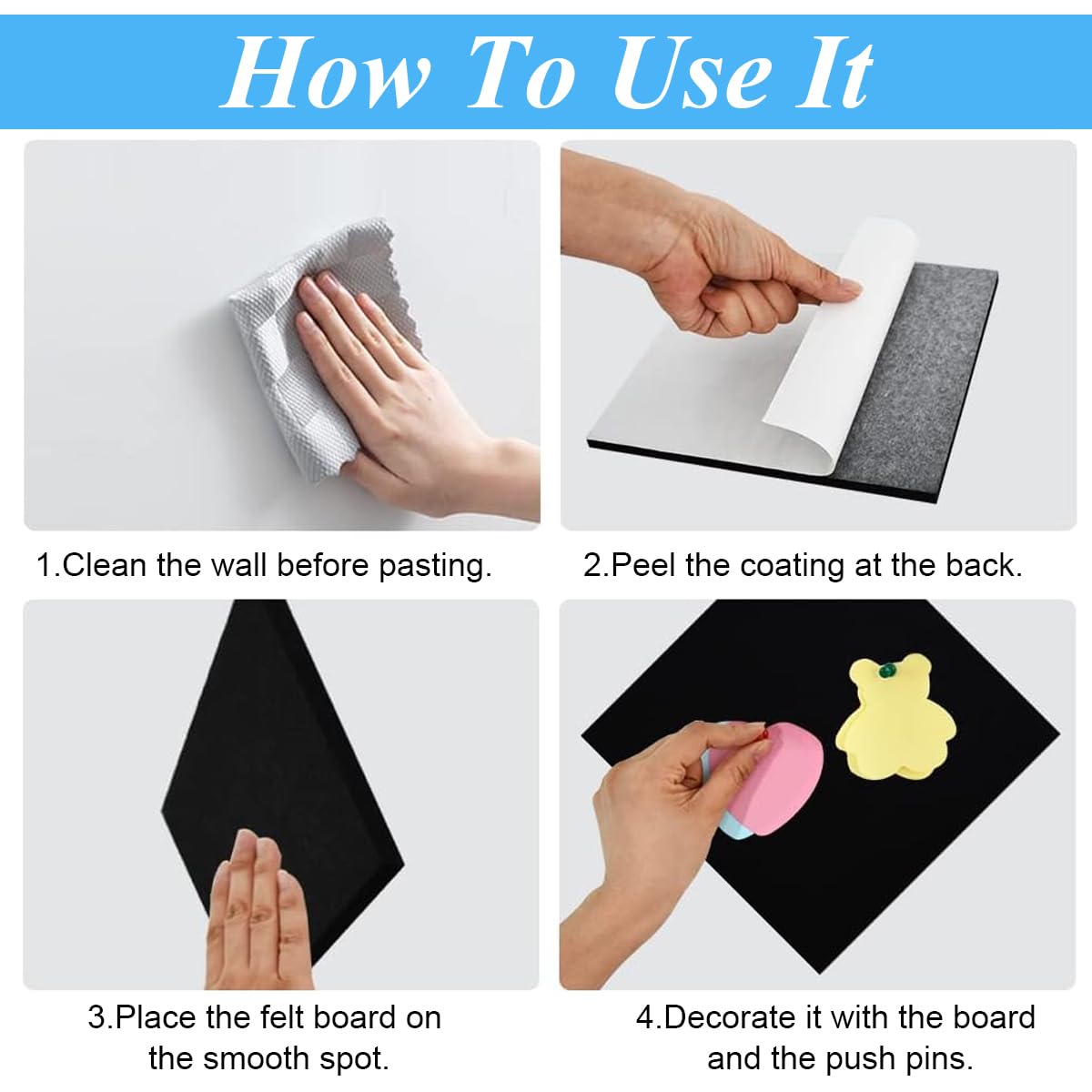 How To Use It

1.Clean the wall before pasting.

2.Peel the coating at the back.

3.Place the felt board on the smooth spot.

4.Decorate it with the board and the push pins.