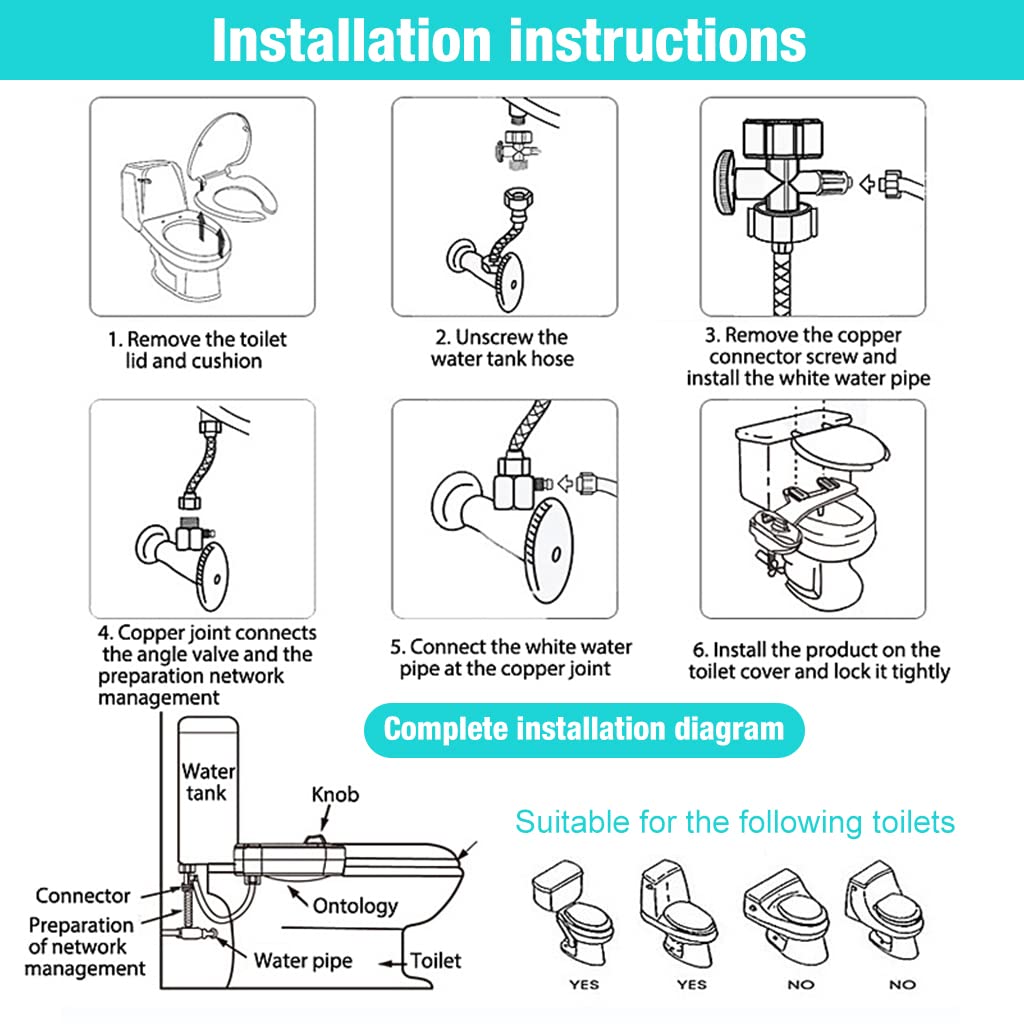 Installation instructions

1. Remove the toilet lid and cushion

2. Unscrew the water tank hose

3. Remove the copper connector screw and install the white water pipe

4. Copper joint connects the angle valve and the preparation network management

5. Connect the white water pipe at the copper joint

6. Install the product on the toilet cover and lock it tightly

Complete installation diagram

Water tank
Knob
Connector
Preparation of network management
Ontology
Water pipe
Toilet

Suitable for the following toilets

YES
YES
NO
NO