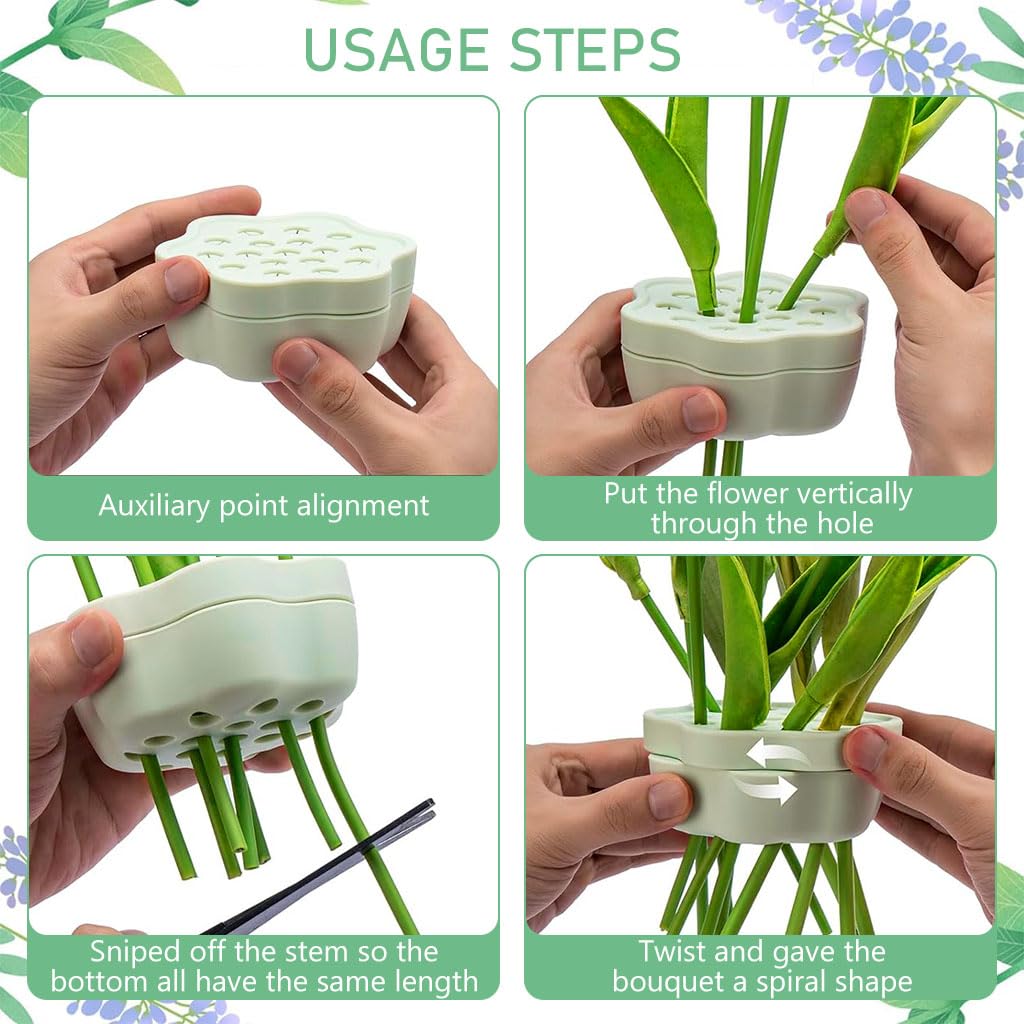 USAGE STEPS

Auxiliary point alignment

Put the flower vertically through the hole

Sniped off the stem so the bottom all have the same length

Twist and gave the bouquet a spiral shape